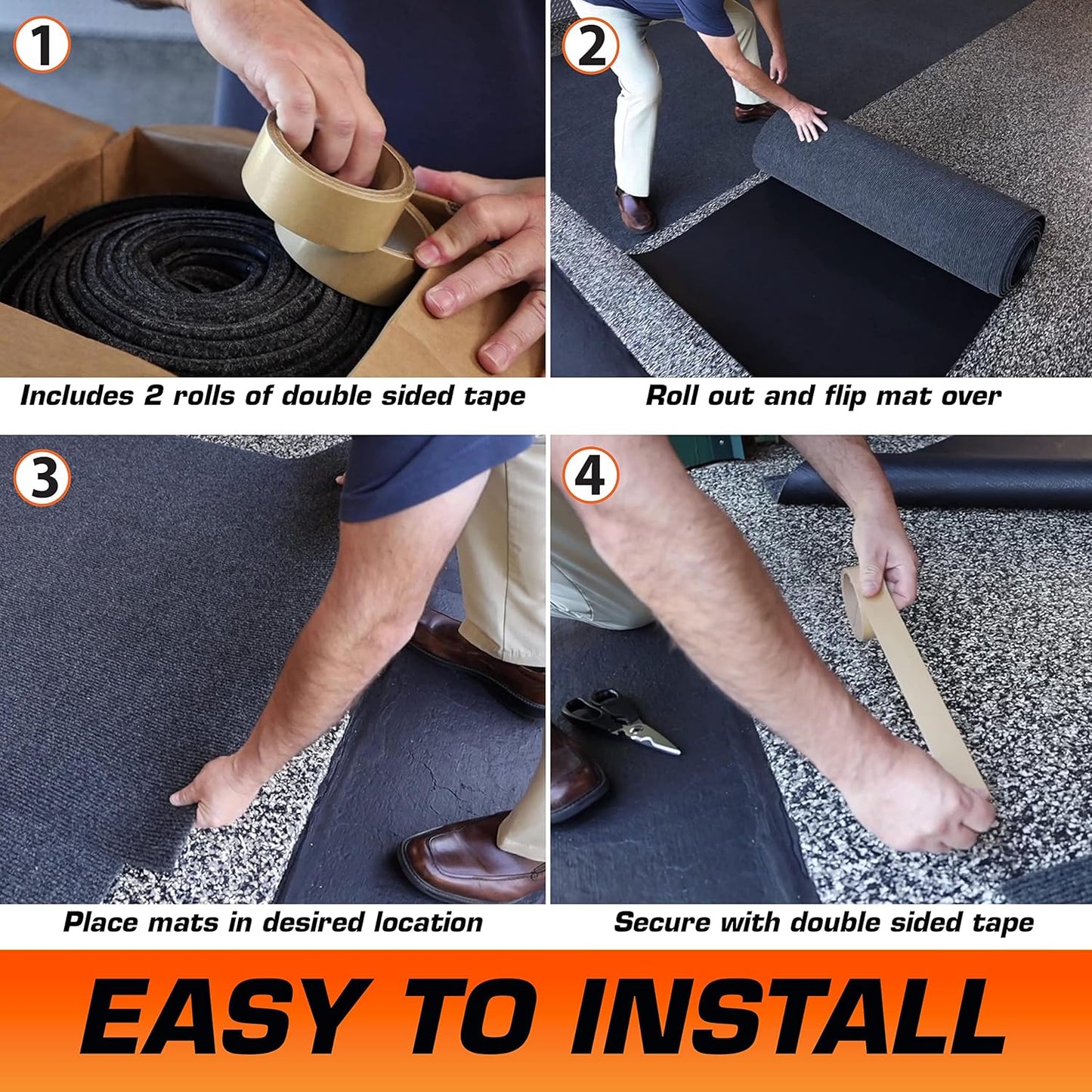 1

Includes 2 rolls of double sided tape

2

Roll out and flip mat over

3

Place mats in desired location

4

Secure with double sided tape

EASY TO INSTALL