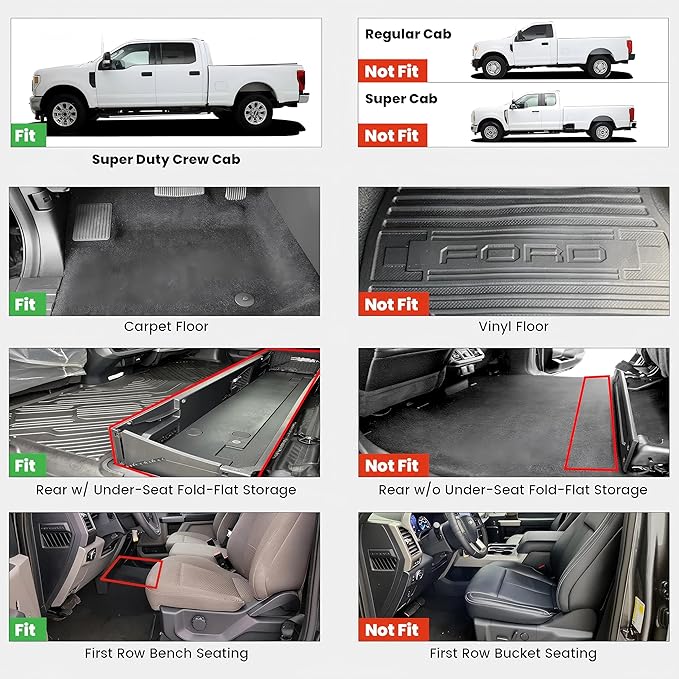 Fit

Super Duty Crew Cab

Regular Cab

Not Fit

Super Cab

Not Fit

Fit

Carpet Floor

FORD

Not Fit

Vinyl Floor

Fit

Rear w/ Under-Seat Fold-Flat Storage

Not Fit

Rear w/o Under-Seat Fold-Flat Storage

Fit

First Row Bench Seating

Not Fit

First Row Bucket Seating