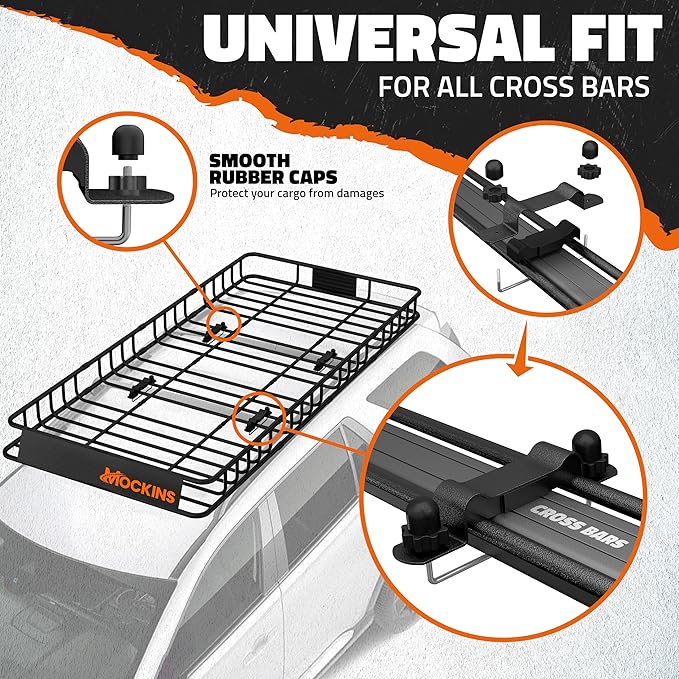 UNIVERSAL FIT
FOR ALL CROSS BARS

SMOOTH RUBBER CAPS
Protect your cargo from damages

MOCKINS

CROSS BARS