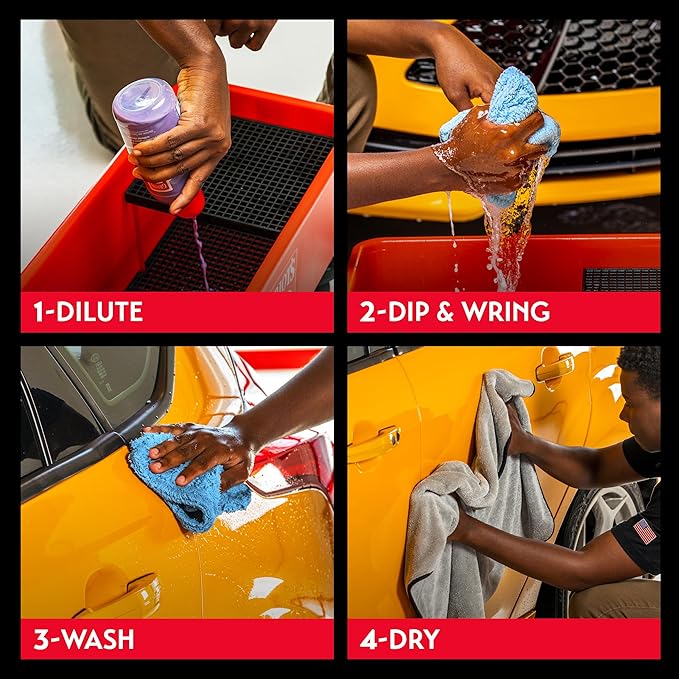 1-DILUTE

2-DIP & WRING

3-WASH

4-DRY