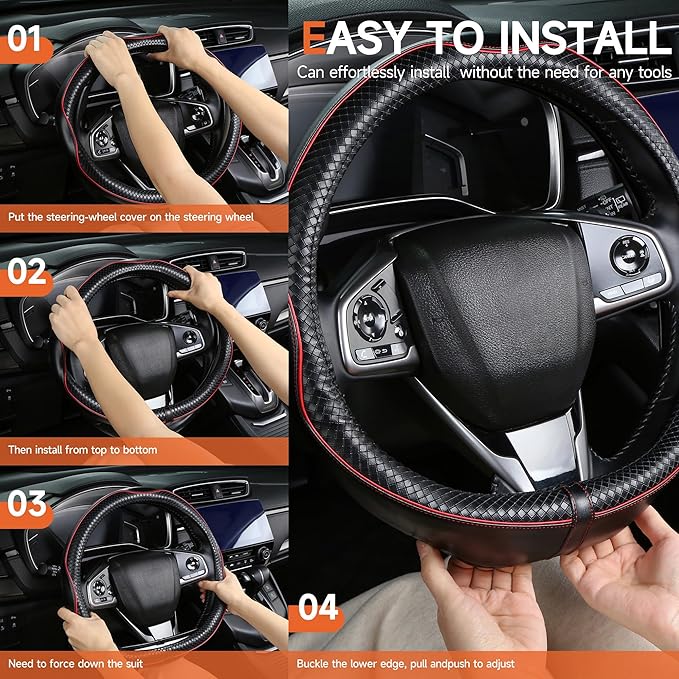 EASY TO INSTALL
Can effortlessly install without the need for any tools

01
Put the steering-wheel cover on the steering wheel

02
Then install from top to bottom

03
Need to force down the suit

04
Buckle the lower edge, pull andpush to adjust