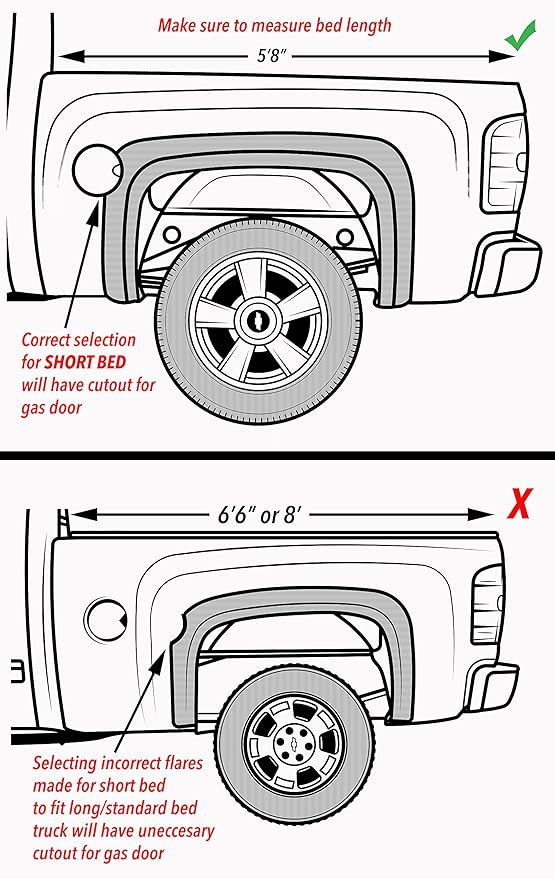 Make sure to measure bed length

5'8"

Correct selection for SHORT BED will have cutout for gas door

6'6" or 8'

X

Selecting incorrect flares made for short bed to fit long/standard bed truck will have uneccesary cutout for gas door