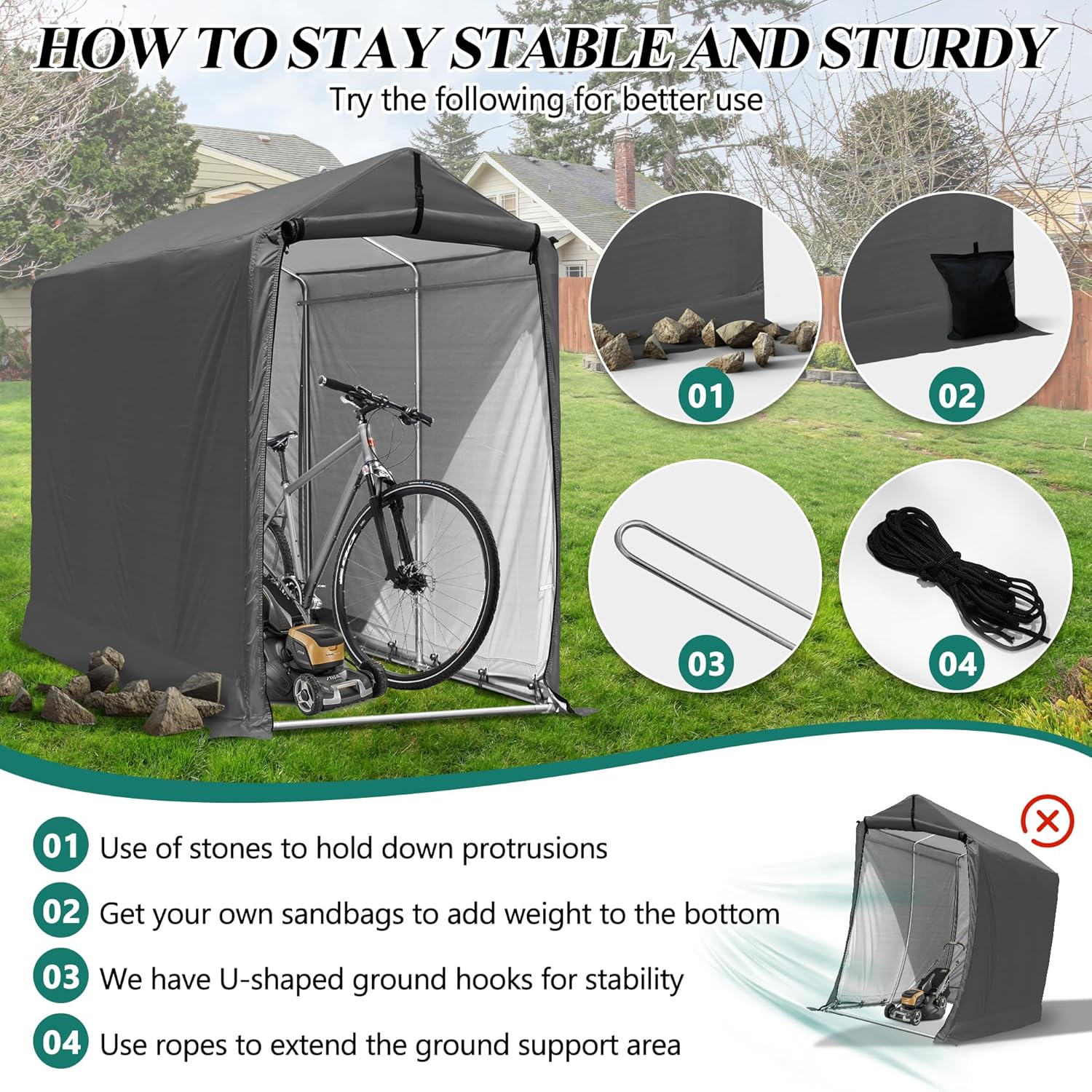 HOW TO STAY STABLE AND STURDY

Try the following for better use

01

02

03

04

01 Use of stones to hold down protrusions

02 Get your own sandbags to add weight to the bottom

03 We have U-shaped ground hooks for stability

04 Use ropes to extend the ground support area