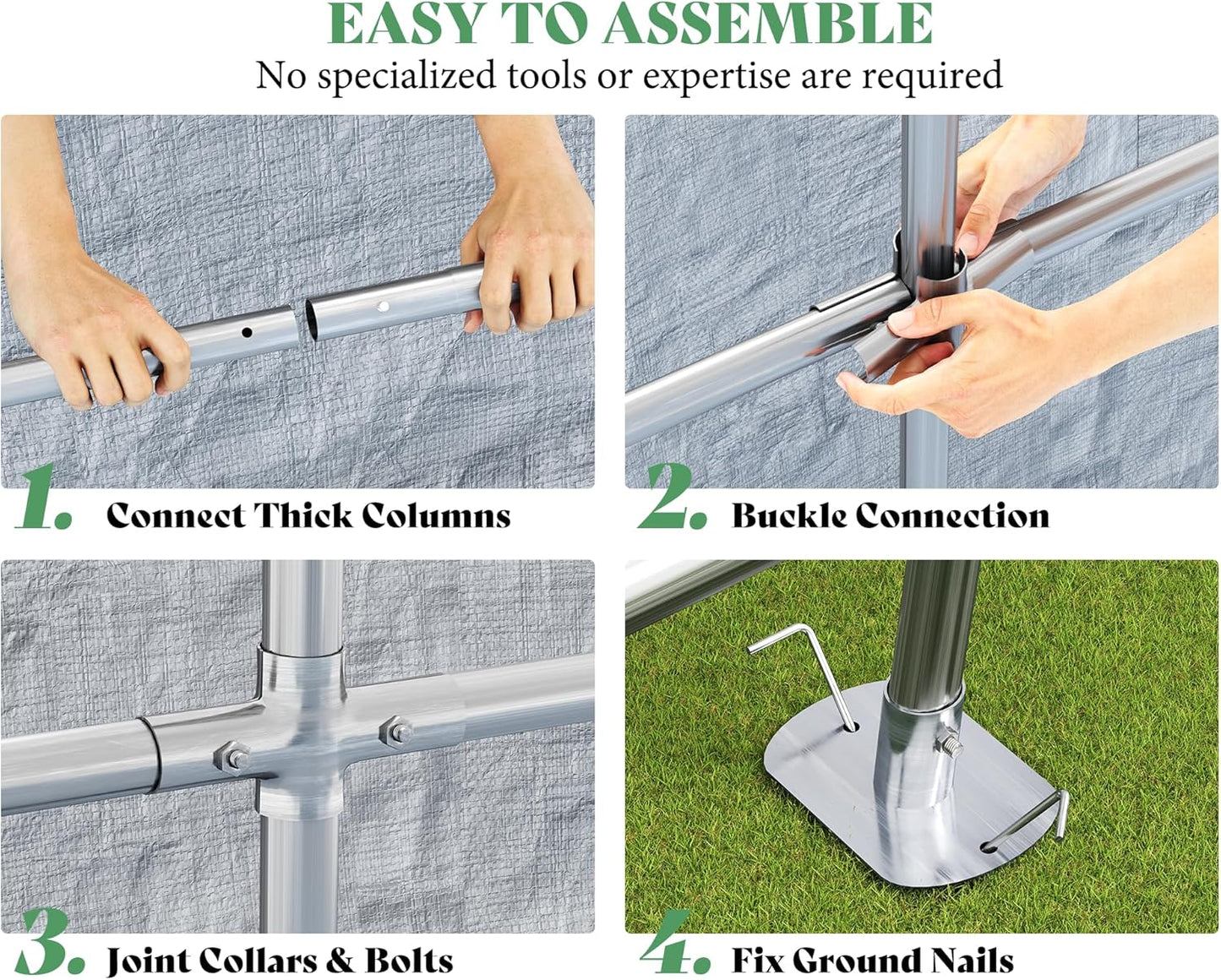 EASY TO ASSEMBLE
No specialized tools or expertise are required

1. Connect Thick Columns

2. Buckle Connection

3. Joint Collars & Bolts

4. Fix Ground Nails