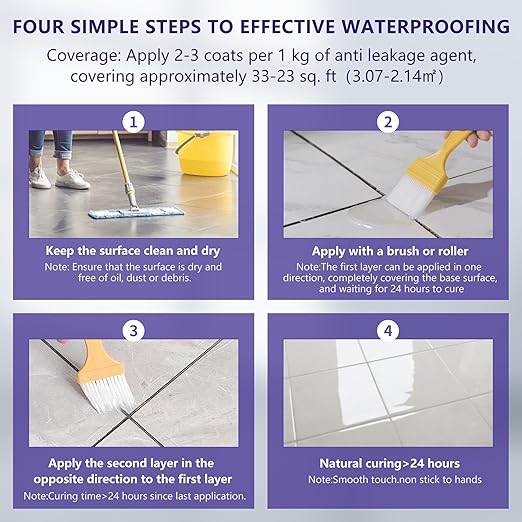 FOUR SIMPLE STEPS TO EFFECTIVE WATERPROOFING

Coverage: Apply 2-3 coats per 1 kg of anti leakage agent, covering approximately 33-23 sq. ft (3.07-2.14㎡)

1

Keep the surface clean and dry

Note: Ensure that the surface is dry and free of oil, dust or debris.

2

Apply with a brush or roller

Note:The first layer can be applied in one direction, completely covering the base surface, and waiting for 24 hours to cure

3

Apply the second layer in the opposite direction to the first layer

Note:Curing time>24 hours since last application.

4

Natural curing>24 hours

Note:Smooth touch.non stick to hands