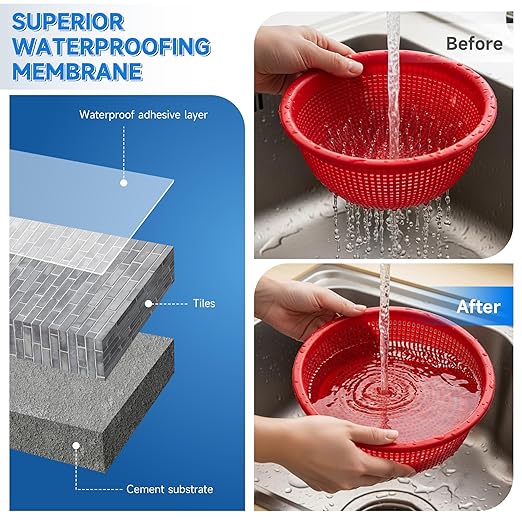 SUPERIOR WATERPROOFING MEMBRANE

Waterproof adhesive layer

Tiles

Cement substrate

Before

After