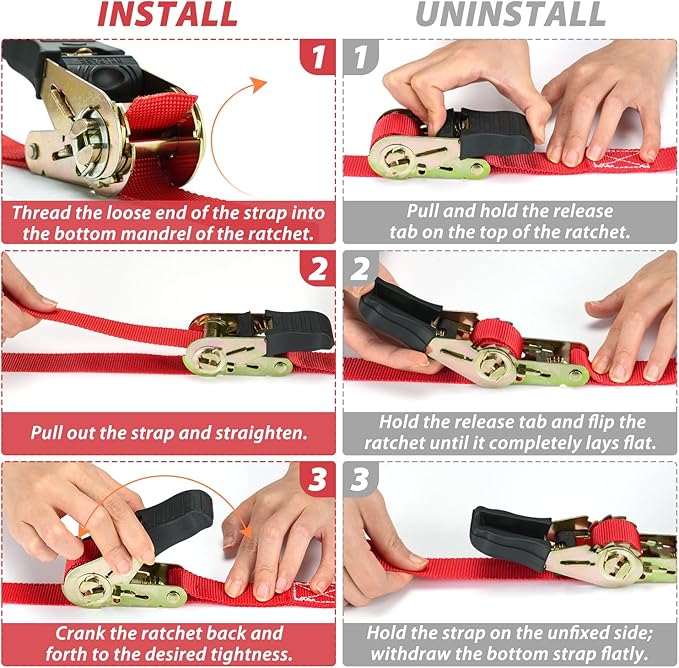 INSTALL

1

Thread the loose end of the strap into the bottom mandrel of the ratchet.

2

Pull out the strap and straighten.

3

Crank the ratchet back and forth to the desired tightness.

UNINSTALL

1

Pull and hold the release tab on the top of the ratchet.

2

Hold the release tab and flip the ratchet until it completely lays flat.

3

Hold the strap on the unfixed side; withdraw the bottom strap flatly.