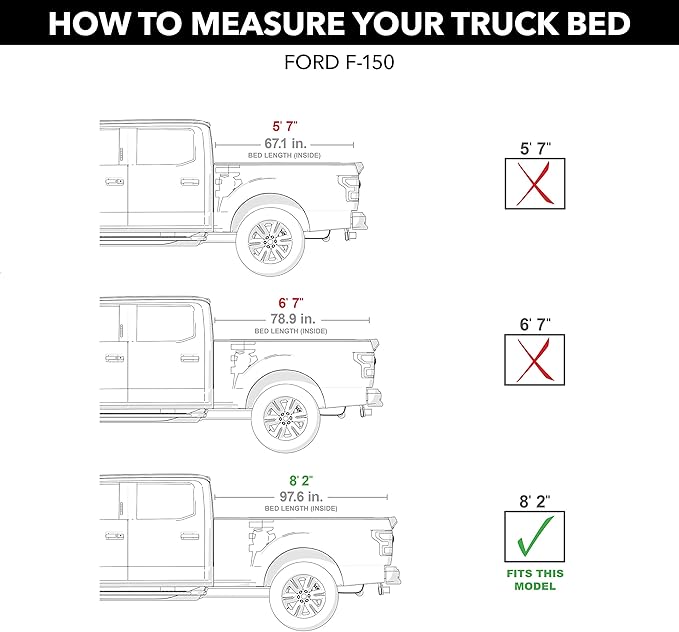 HOW TO MEASURE YOUR TRUCK BED

FORD F-150

5' 7"
67.1 in.
BED LENGTH (INSIDE)

5' 7"

6' 7"
78.9 in.
BED LENGTH (INSIDE)

6' 7"

8' 2"
97.6 in.
BED LENGTH (INSIDE)

8' 2"

FITS THIS MODEL