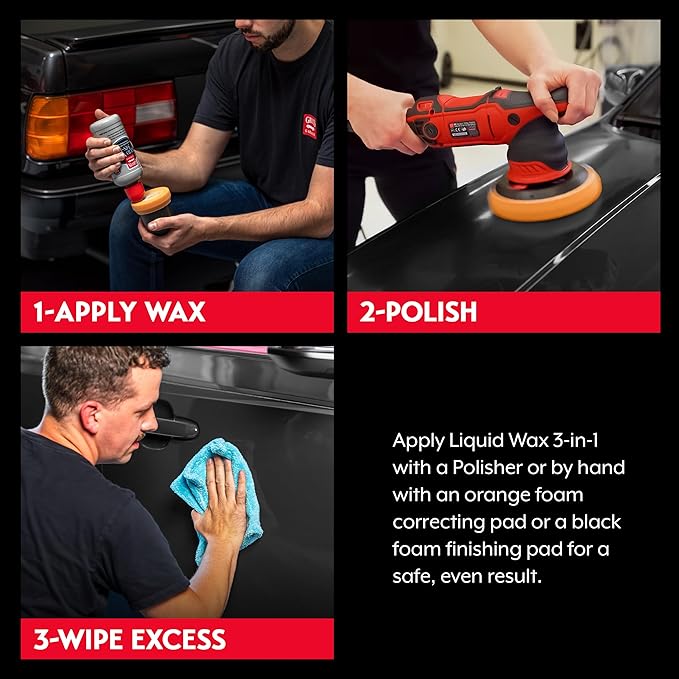 1-APPLY WAX

2-POLISH

3-WIPE EXCESS

Apply Liquid Wax 3-in-1 with a Polisher or by hand with an orange foam correcting pad or a black foam finishing pad for a safe, even result.