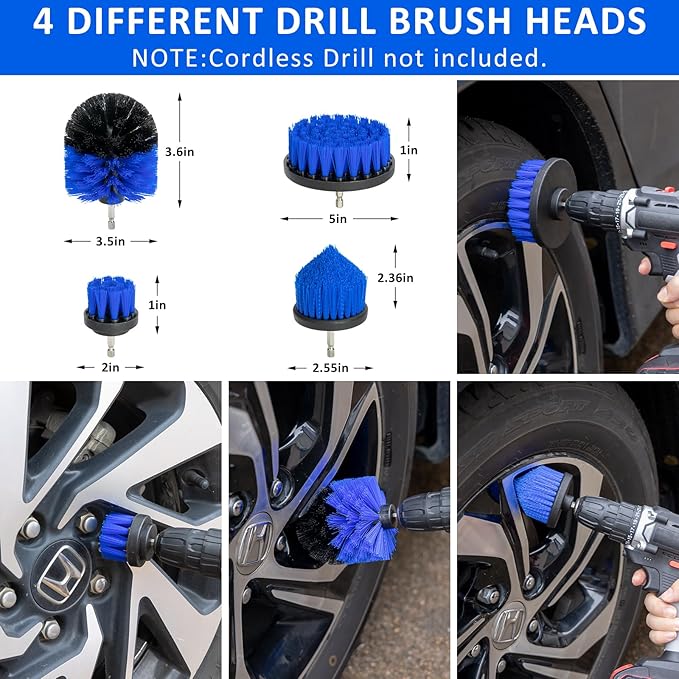 4 DIFFERENT DRILL BRUSH HEADS
NOTE:Cordless Drill not included.

3.6in
3.5in
1in
5in
1in
2in
2.36in
2.55in