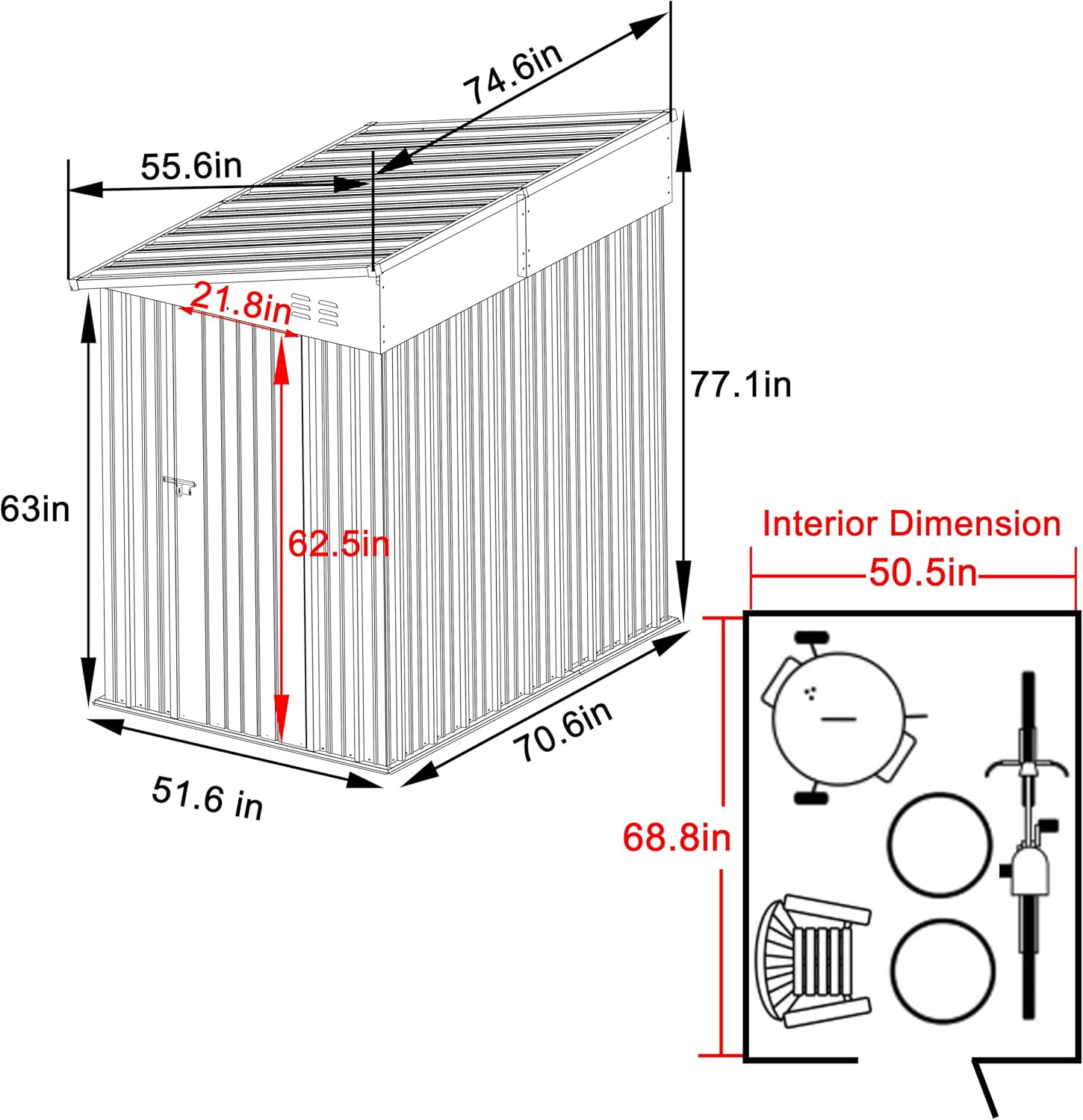 74.6in

55.6in

21.8in

77.1in

63in

62.5in

70.6in

51.6 in

Interior Dimension

50.5in

68.8in