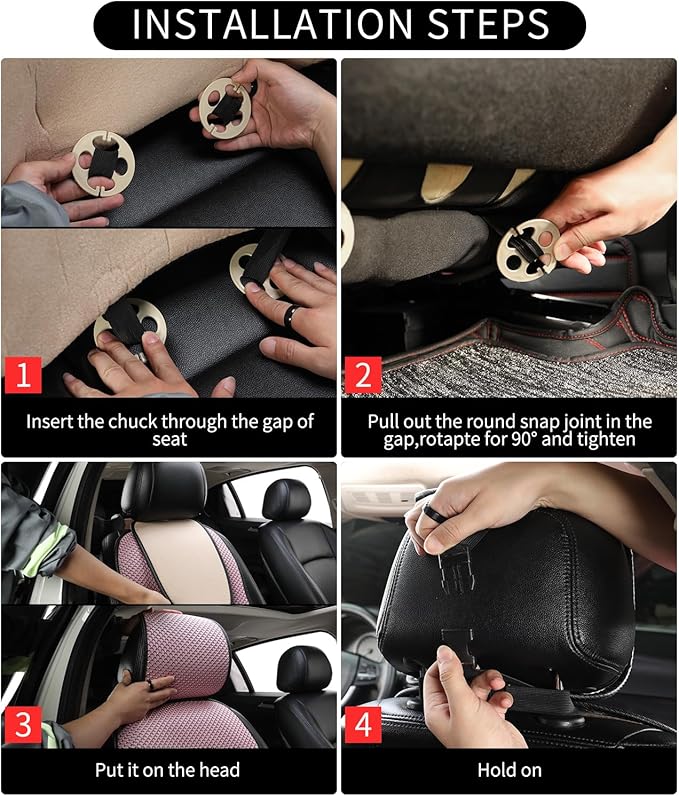 INSTALLATION STEPS

1

Insert the chuck through the gap of seat

2

Pull out the round snap joint in the gap,rotapte for 90° and tighten

3

Put it on the head

4

Hold on