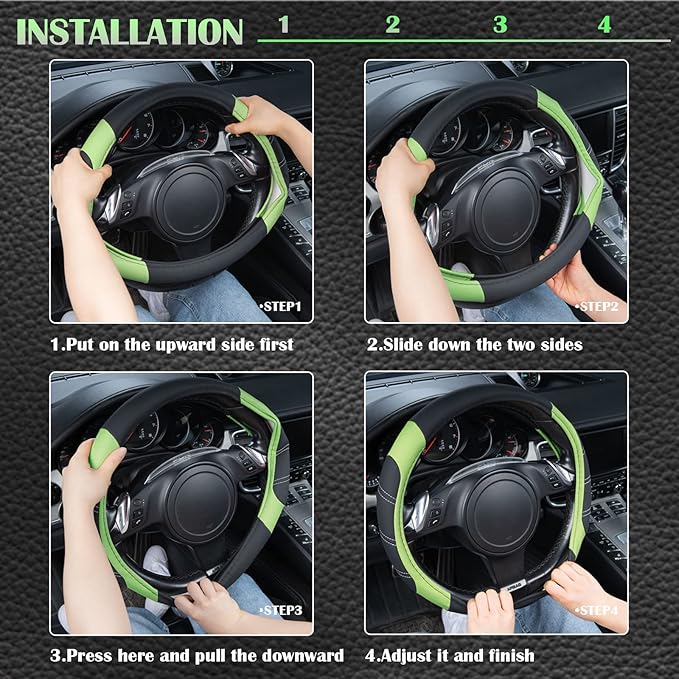 INSTALLATION 1 2 3 4

•STEP1

1.Put on the upward side first

•STEP2

2.Slide down the two sides

•STEP3

3.Press here and pull the downward

•STEP4

4.Adjust it and finish