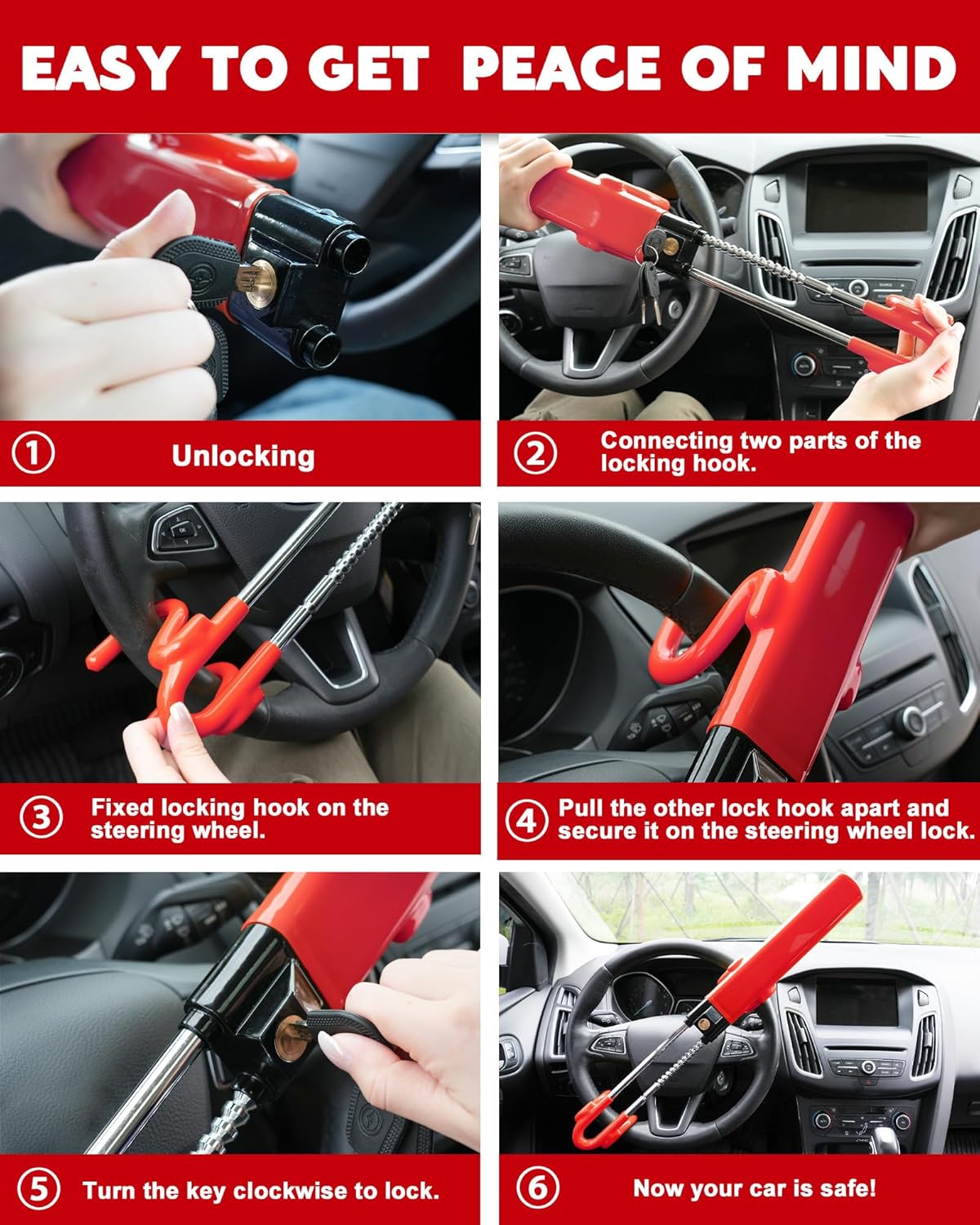 EASY TO GET PEACE OF MIND

① Unlocking

② Connecting two parts of the locking hook.

③ Fixed locking hook on the steering wheel.

④ Pull the other lock hook apart and secure it on the steering wheel lock.

⑤ Turn the key clockwise to lock.

⑥ Now your car is safe!