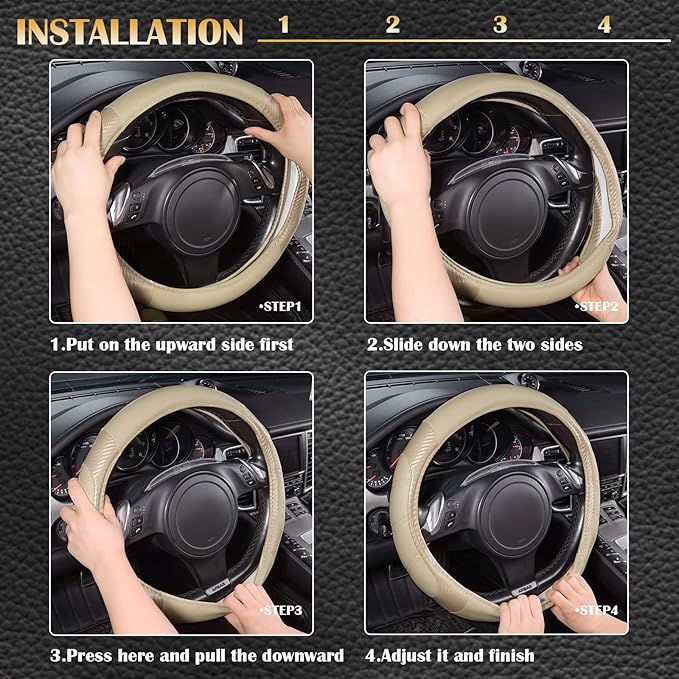 INSTALLATION 1 2 3 4

•STEP1

1.Put on the upward side first

•STEP2

2.Slide down the two sides

•STEP3

3.Press here and pull the downward

•STEP4

4.Adjust it and finish