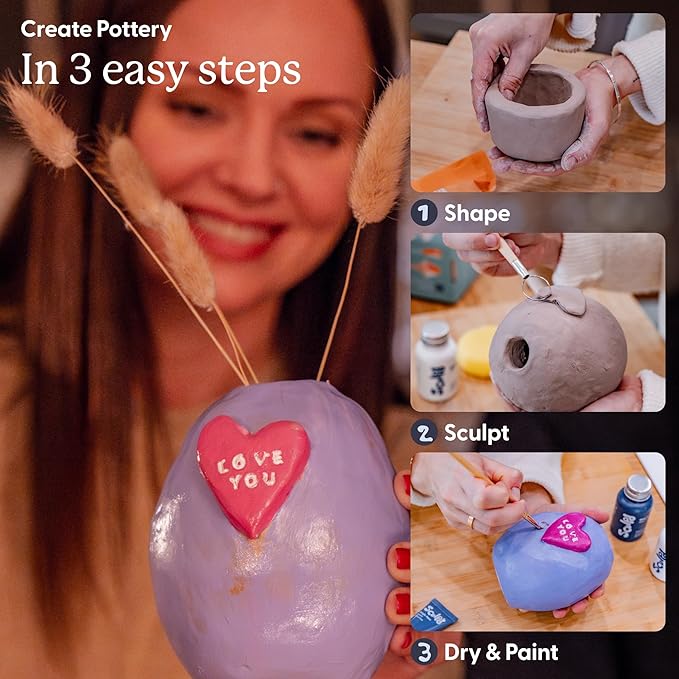 Create Pottery
In 3 easy steps

LOVE YOU

1 Shape

2 Sculpt

LOVE YOU

3 Dry & Paint