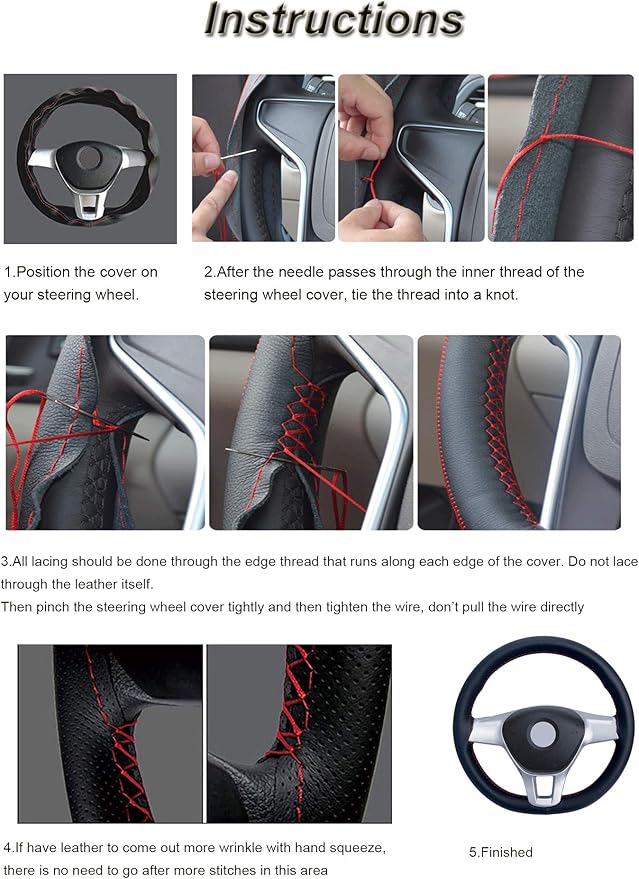 Instructions

1.Position the cover on your steering wheel.

2.After the needle passes through the inner thread of the steering wheel cover, tie the thread into a knot.

3.All lacing should be done through the edge thread that runs along each edge of the cover. Do not lace through the leather itself.
Then pinch the steering wheel cover tightly and then tighten the wire, don't pull the wire directly

4.If have leather to come out more wrinkle with hand squeeze, there is no need to go after more stitches in this area

5.Finished