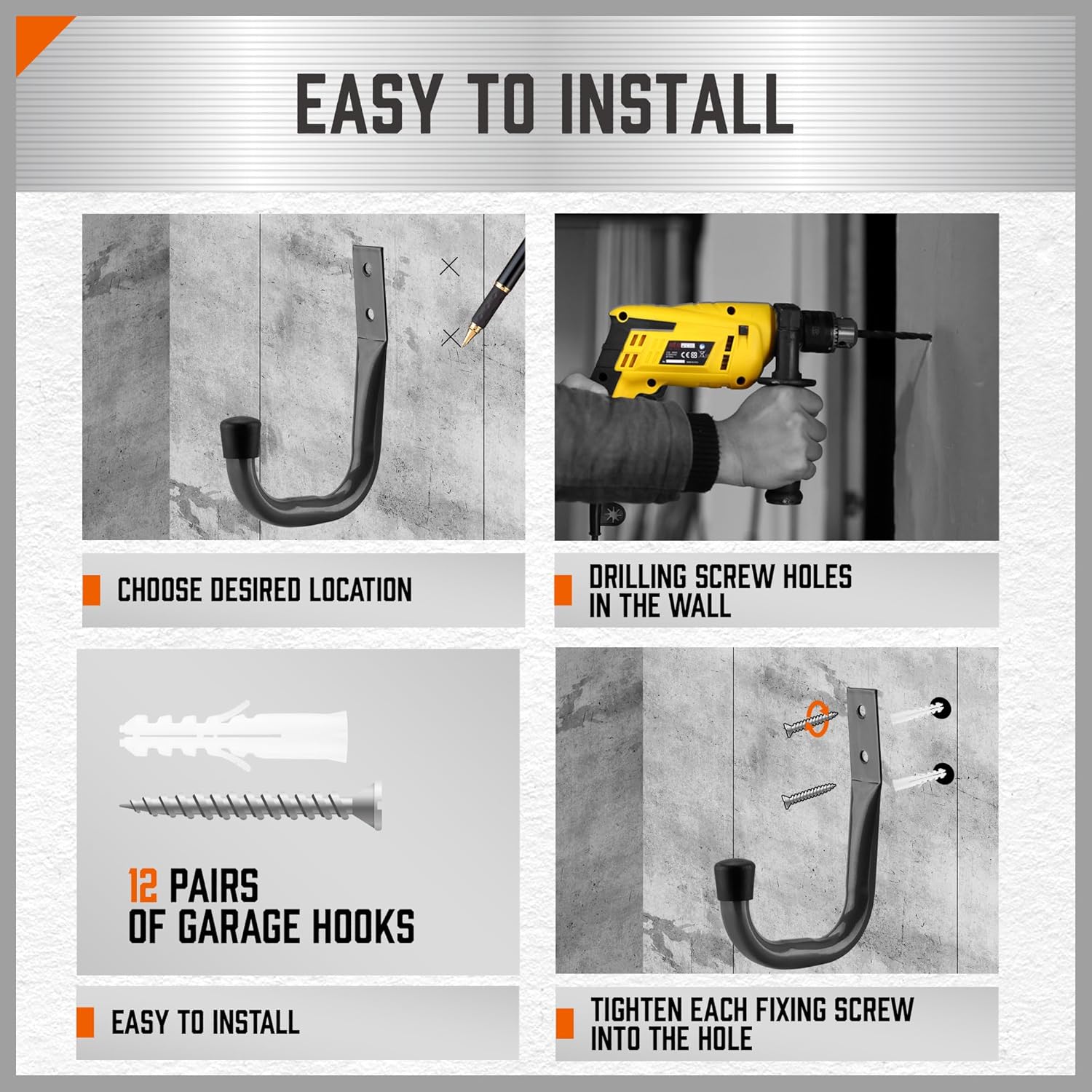 EASY TO INSTALL

CHOOSE DESIRED LOCATION

DRILLING SCREW HOLES IN THE WALL

12 PAIRS OF GARAGE HOOKS

EASY TO INSTALL

TIGHTEN EACH FIXING SCREW INTO THE HOLE