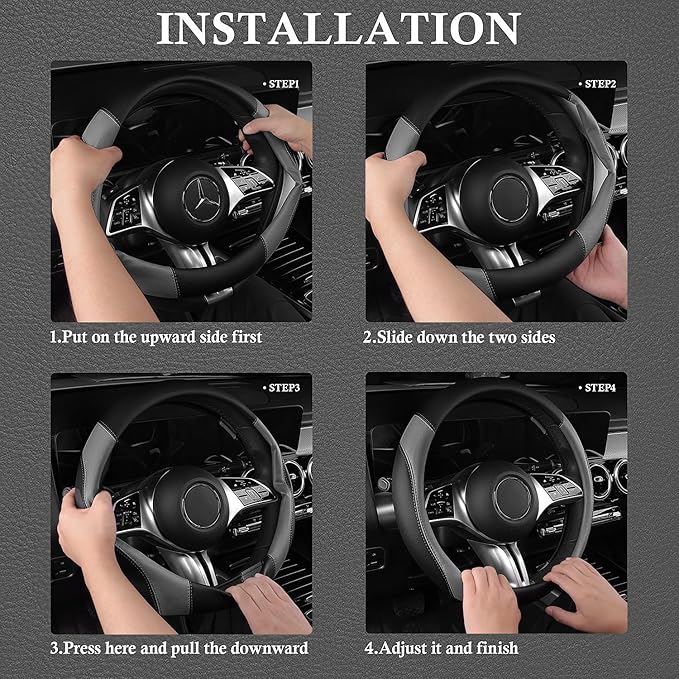 INSTALLATION

• STEP1

1.Put on the upward side first

• STEP2

2.Slide down the two sides

• STEP3

3.Press here and pull the downward

• STEP4

4.Adjust it and finish