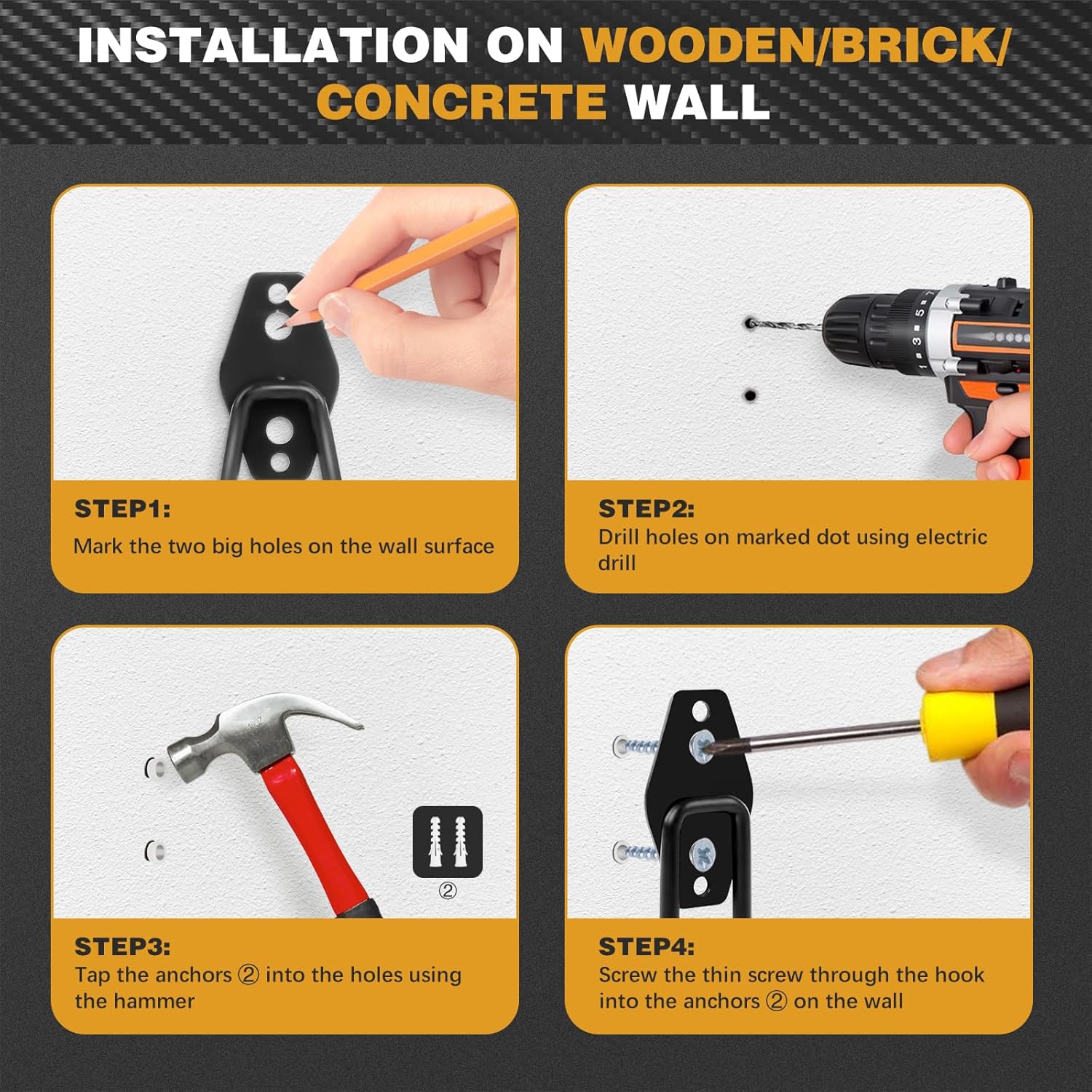 INSTALLATION ON WOODEN/BRICK/ CONCRETE WALL

STEP1:
Mark the two big holes on the wall surface

STEP2:
Drill holes on marked dot using electric drill

②

STEP3:
Tap the anchors ② into the holes using the hammer

STEP4:
Screw the thin screw through the hook into the anchors ② on the wall