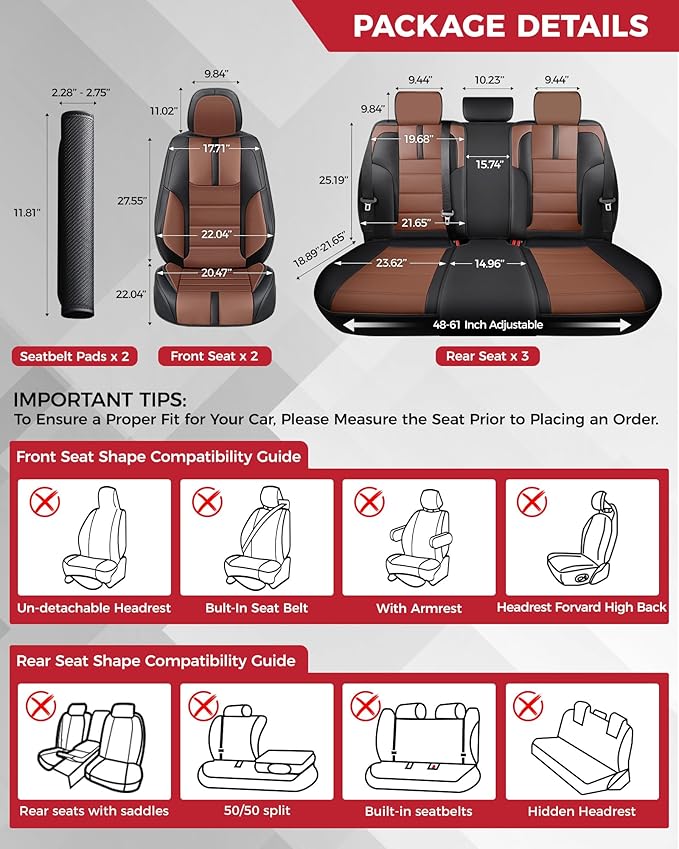 PACKAGE DETAILS

2.28" - 2.75"

11.81"

9.84"

11.02"

17.71"

27.55"

22.04"

20.47"

22.04"

9.44"

10.23"

9.44"

9.84"

19.68"

15.74"

25.19"

21.65"

18.89"-21.65"

23.62"

14.96"

48-61 Inch Adjustable

Seatbelt Pads x 2

Front Seat x 2

Rear Seat x 3

IMPORTANT TIPS:
To Ensure a Proper Fit for Your Car, Please Measure the Seat Prior to Placing an Order.

Front Seat Shape Compatibility Guide

Un-detachable Headrest

Bult-In Seat Belt

With Armrest

Headrest Forvard High Back

Rear Seat Shape Compatibility Guide

Rear seats with saddles

50/50 split

Built-in seatbelts

Hidden Headrest