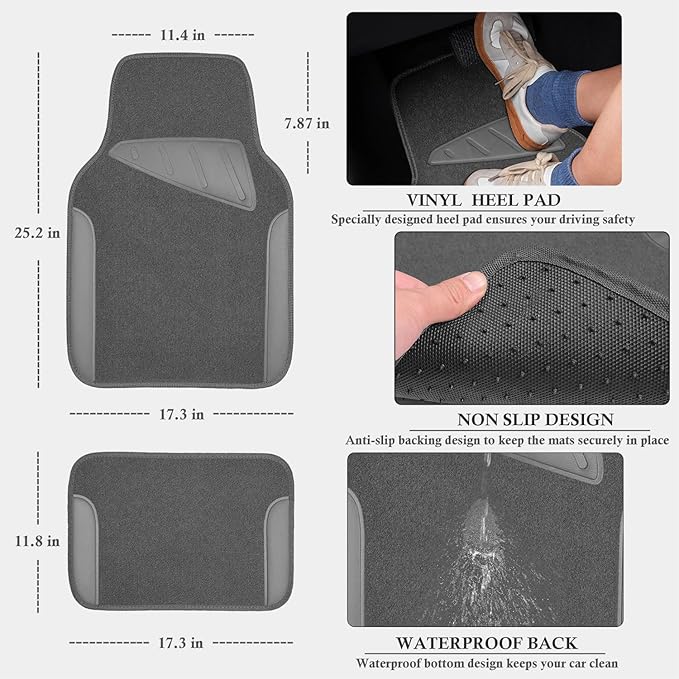 11.4 in

7.87 in

25.2 in

17.3 in

11.8 in

17.3 in

VINYL HEEL PAD
Specially designed heel pad ensures your driving safety

NON SLIP DESIGN
Anti-slip backing design to keep the mats securely in place

WATERPROOF BACK
Waterproof bottom design keeps your car clean