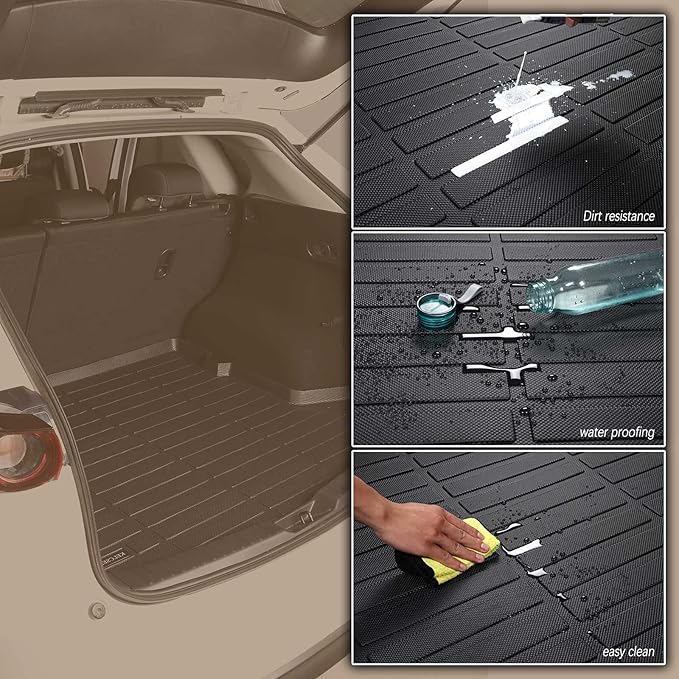 Dirt resistance

water proofing

easy clean