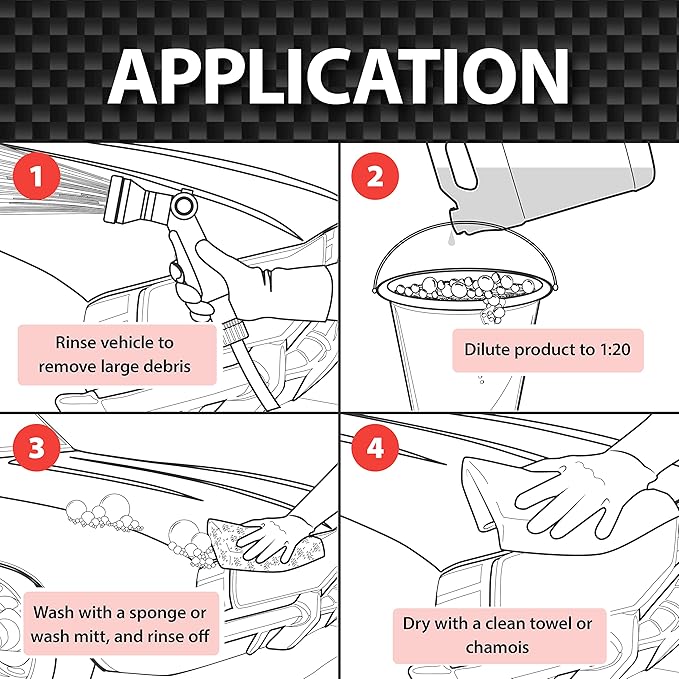 APPLICATION

1

Rinse vehicle to remove large debris

2

Dilute product to 1:20

3

Wash with a sponge or wash mitt, and rinse off

4

Dry with a clean towel or chamois