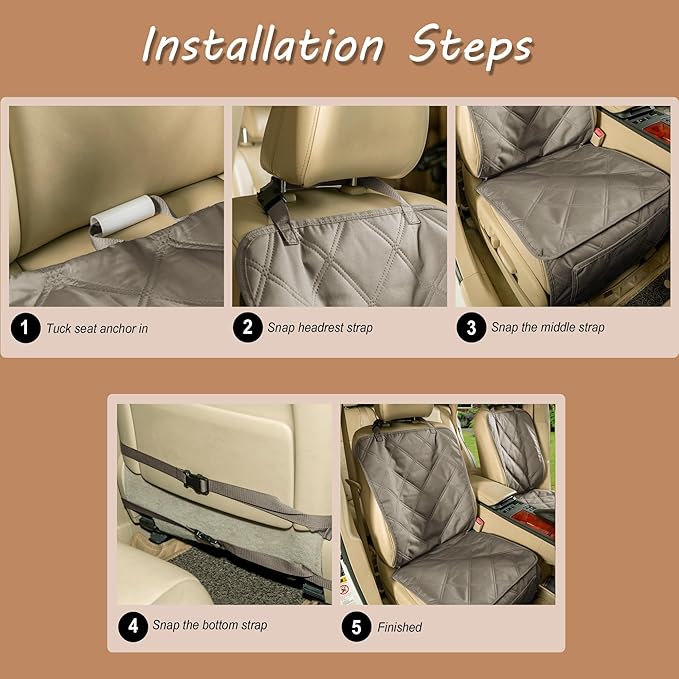 Installation Steps

1 Tuck seat anchor in

2 Snap headrest strap

3 Snap the middle strap

4 Snap the bottom strap

5 Finished