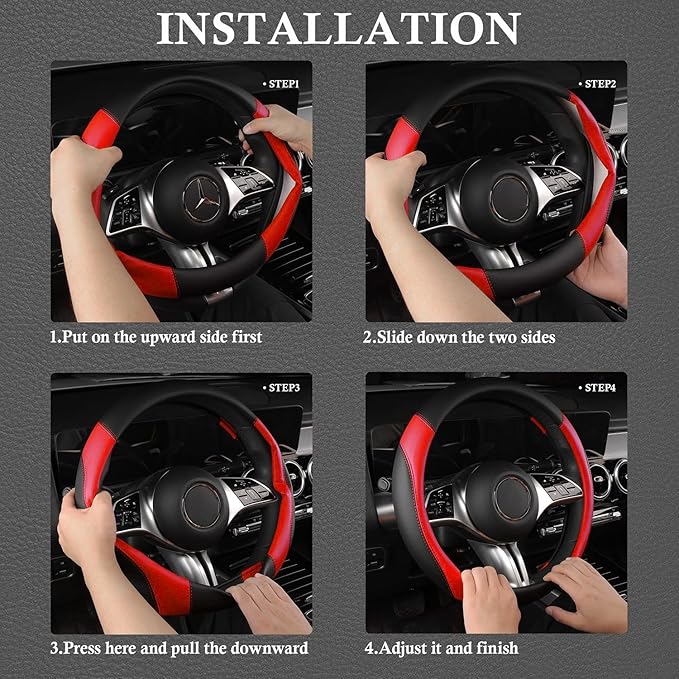 INSTALLATION

• STEP1

1.Put on the upward side first

• STEP2

2.Slide down the two sides

• STEP3

3.Press here and pull the downward

• STEP4

4.Adjust it and finish