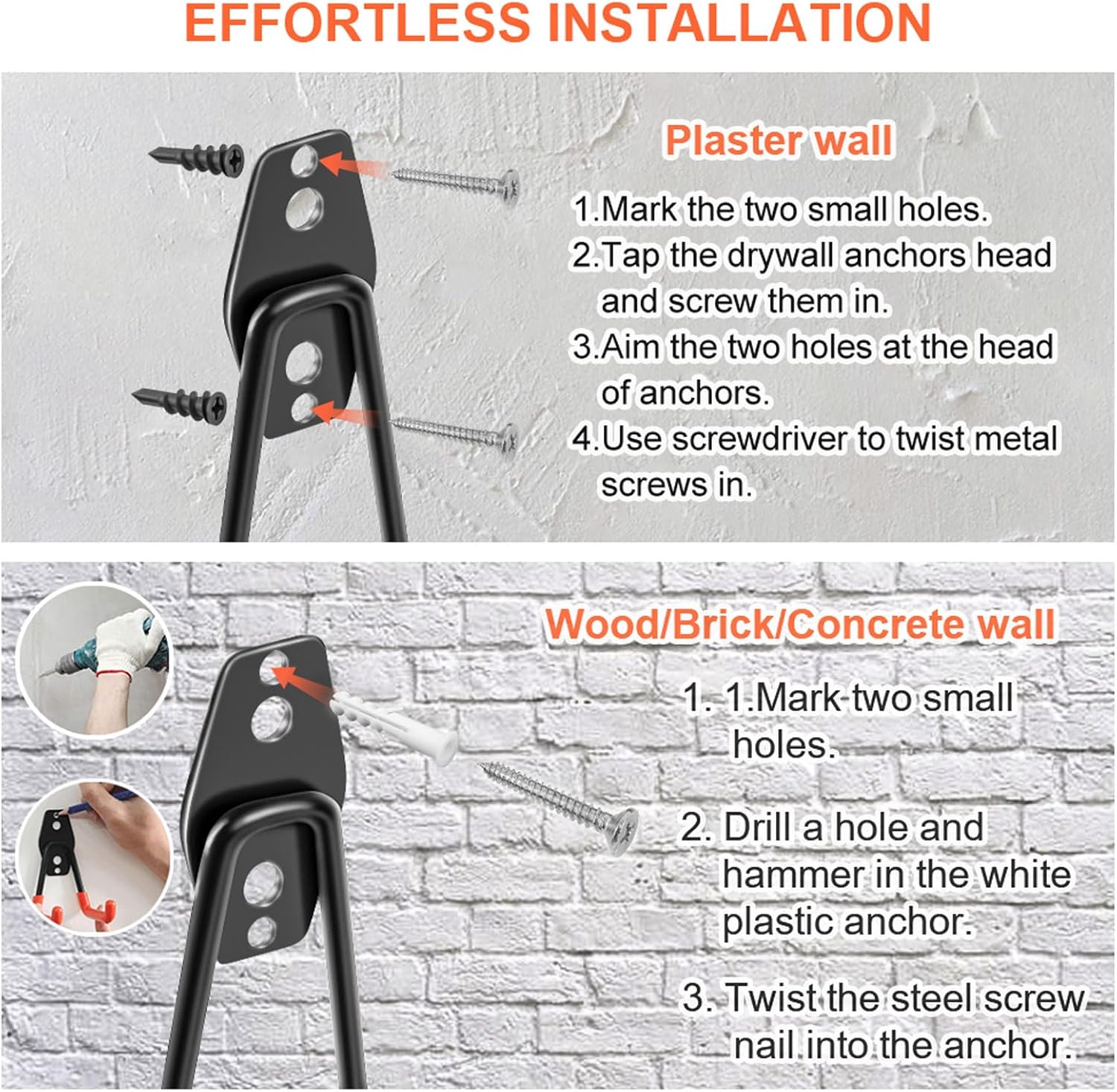 EFFORTLESS INSTALLATION

Plaster wall

1.Mark the two small holes.
2.Tap the drywall anchors head and screw them in.
3.Aim the two holes at the head of anchors.
4.Use screwdriver to twist metal screws in.

Wood/Brick/Concrete wall

1. 1.Mark two small holes.

2. Drill a hole and hammer in the white plastic anchor.

3. Twist the steel screw nail into the anchor.