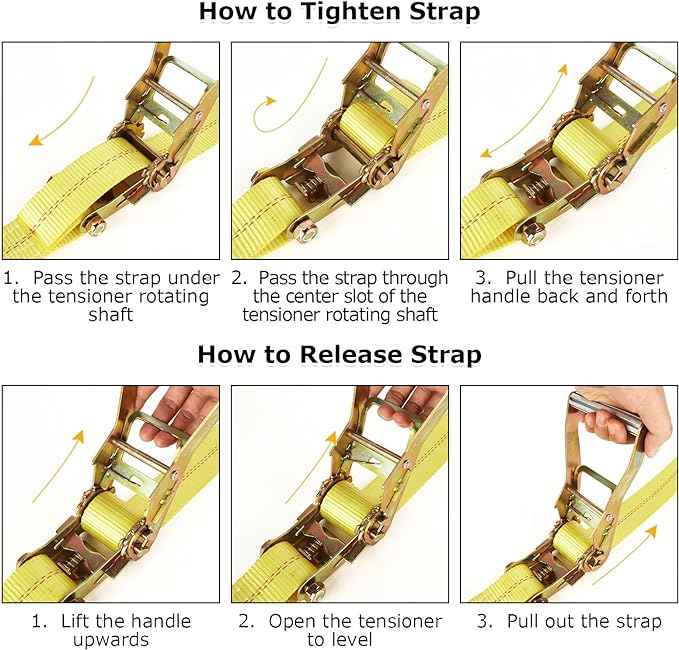 How to Tighten Strap

1. Pass the strap under the tensioner rotating shaft

2. Pass the strap through the center slot of the tensioner rotating shaft

3. Pull the tensioner handle back and forth

How to Release Strap

1. Lift the handle upwards

2. Open the tensioner to level

3. Pull out the strap