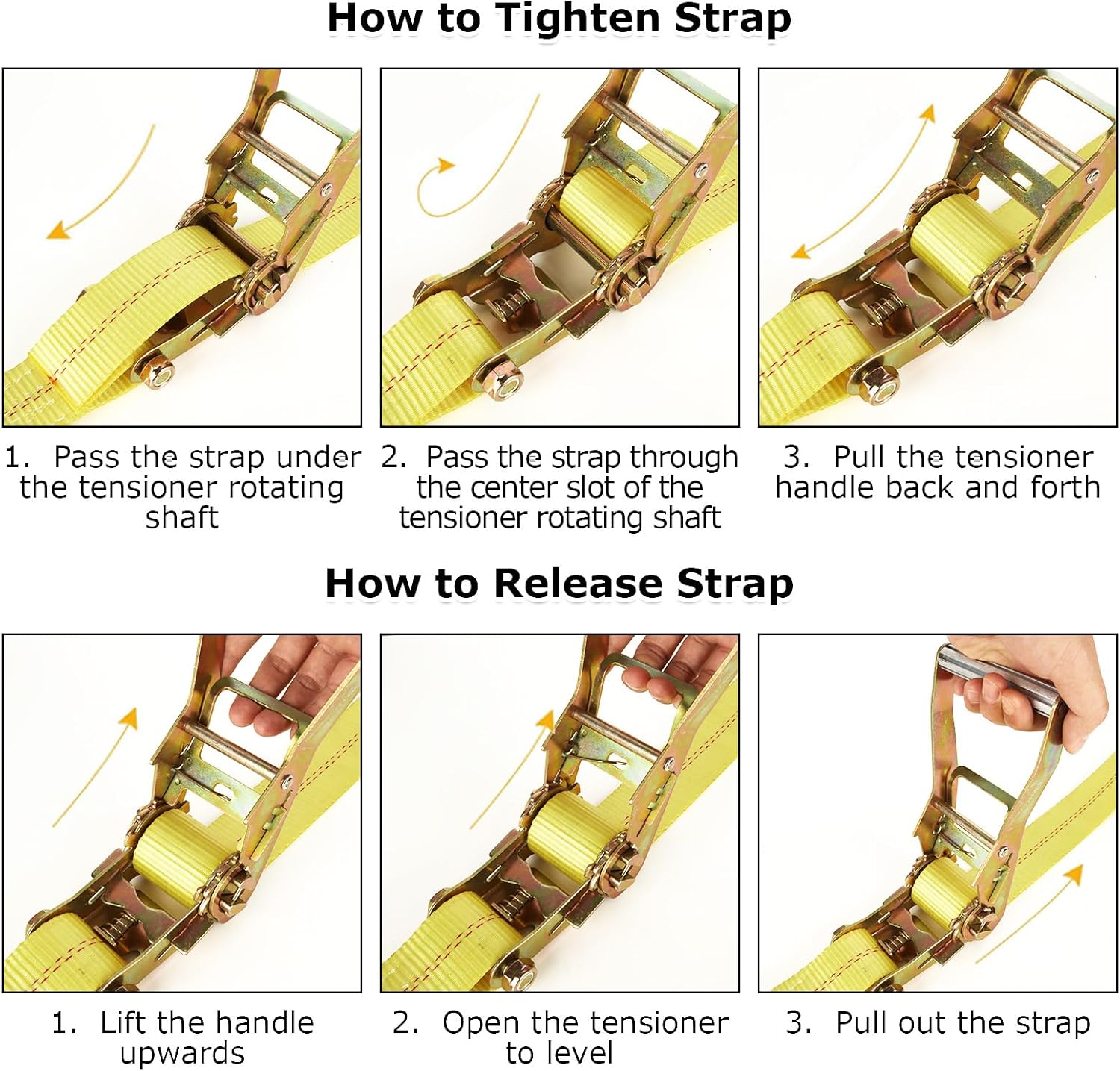 How to Tighten Strap

1. Pass the strap under the tensioner rotating shaft

2. Pass the strap through the center slot of the tensioner rotating shaft

3. Pull the tensioner handle back and forth

How to Release Strap

1. Lift the handle upwards

2. Open the tensioner to level

3. Pull out the strap