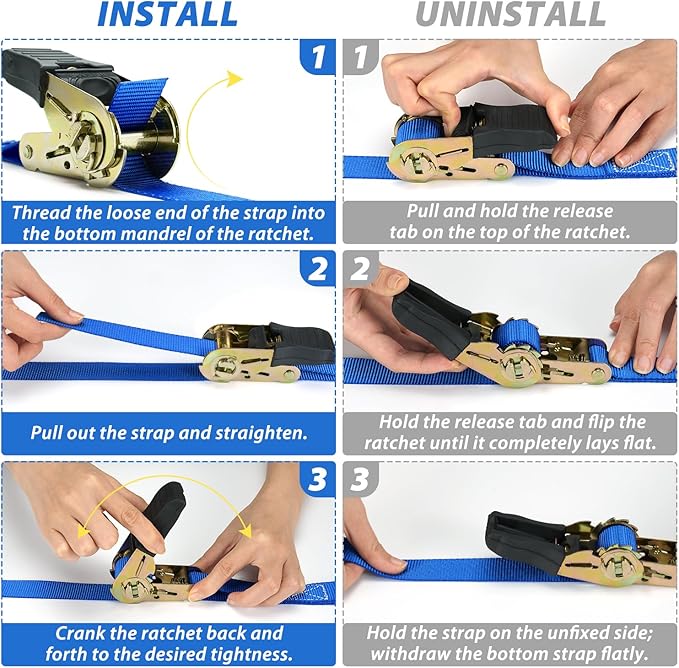 INSTALL

1

Thread the loose end of the strap into the bottom mandrel of the ratchet.

2

Pull out the strap and straighten.

3

Crank the ratchet back and forth to the desired tightness.

UNINSTALL

1

Pull and hold the release tab on the top of the ratchet.

2

Hold the release tab and flip the ratchet until it completely lays flat.

3

Hold the strap on the unfixed side; withdraw the bottom strap flatly.