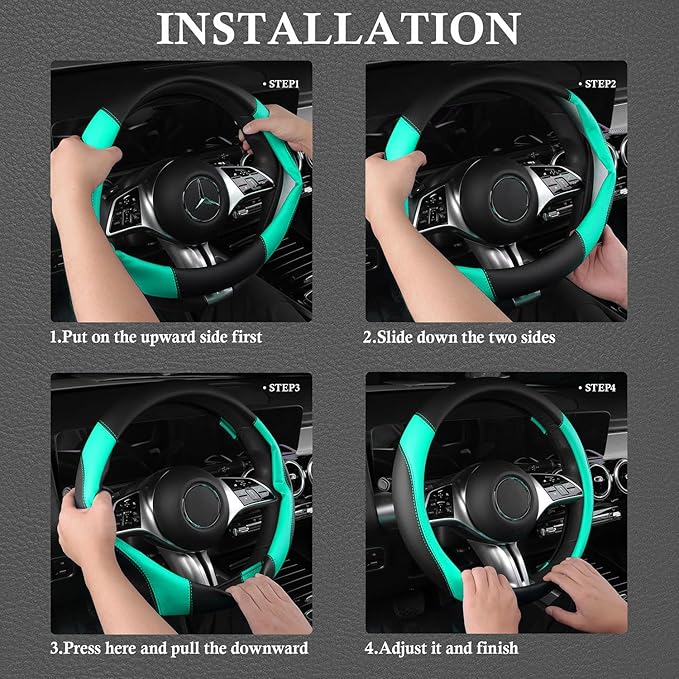 INSTALLATION

• STEP1

1.Put on the upward side first

• STEP2

2.Slide down the two sides

• STEP3

3.Press here and pull the downward

• STEP4

4.Adjust it and finish