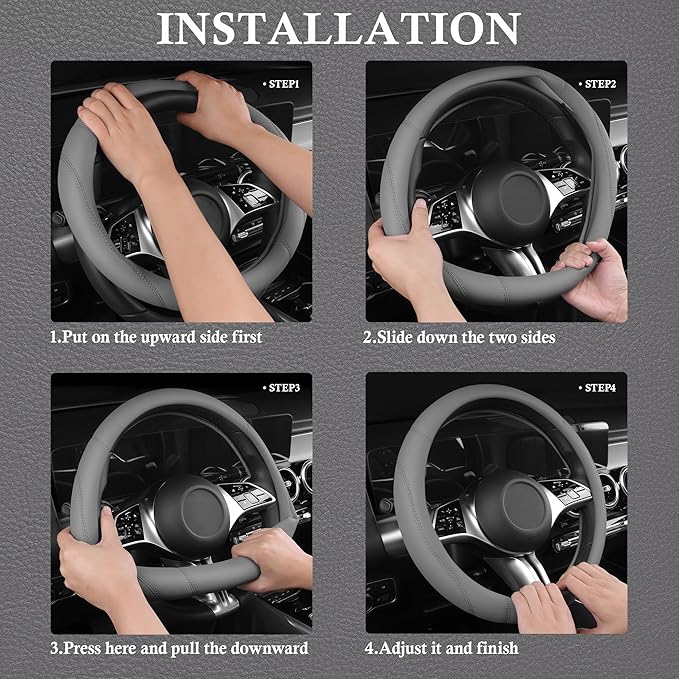 INSTALLATION

• STEP1

1.Put on the upward side first

• STEP2

2.Slide down the two sides

• STEP3

3.Press here and pull the downward

• STEP4

4.Adjust it and finish