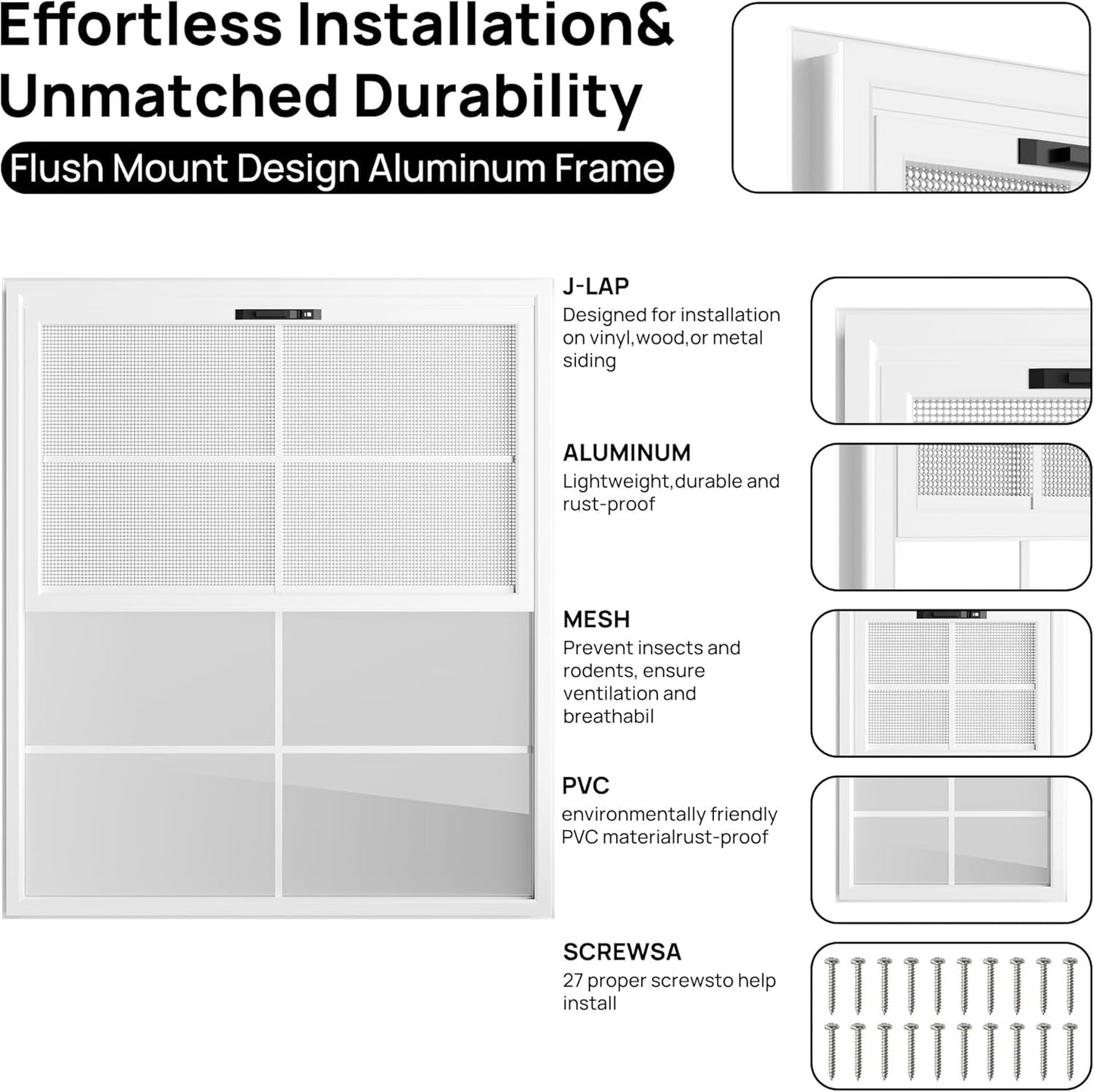 Effortless Installation& Unmatched Durability

Flush Mount Design Aluminum Frame

J-LAP
Designed for installation on vinyl,wood,or metal siding

ALUMINUM
Lightweight,durable and rust-proof

MESH
Prevent insects and rodents, ensure ventilation and breathabil

PVC
environmentally friendly PVC materialrust-proof

SCREWSA
27 proper screwsto help install