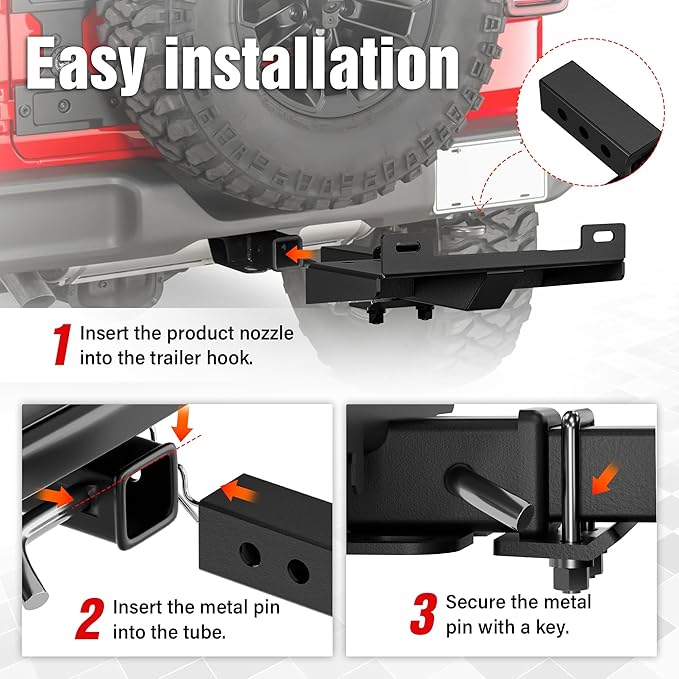 Easy installation

1 Insert the product nozzle into the trailer hook.

2 Insert the metal pin into the tube.

3 Secure the metal pin with a key.