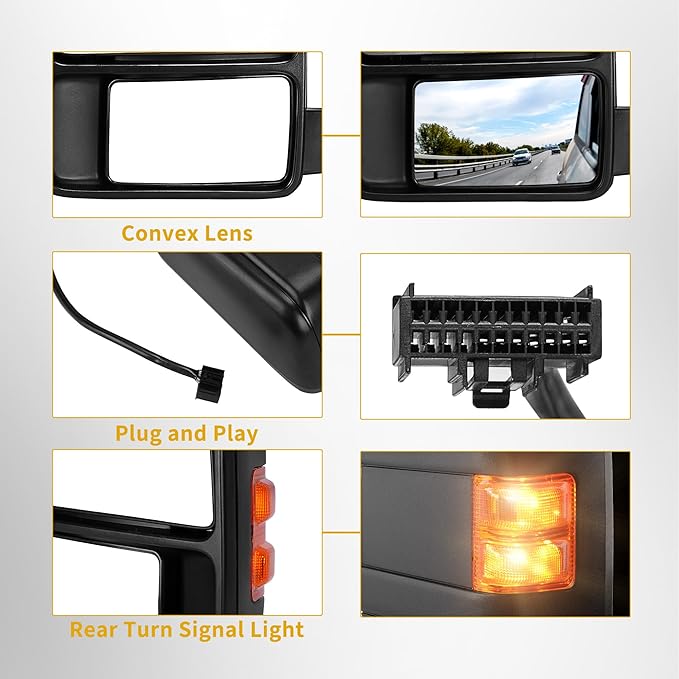 Convex Lens

Plug and Play

Rear Turn Signal Light