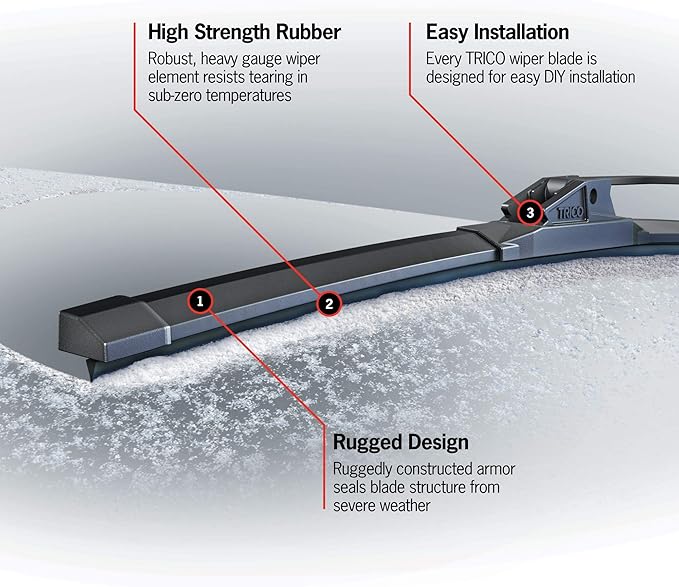 High Strength Rubber
Robust, heavy gauge wiper element resists tearing in sub-zero temperatures

Easy Installation
Every TRICO wiper blade is designed for easy DIY installation

3

TRICO

1

2

Rugged Design
Ruggedly constructed armor seals blade structure from severe weather