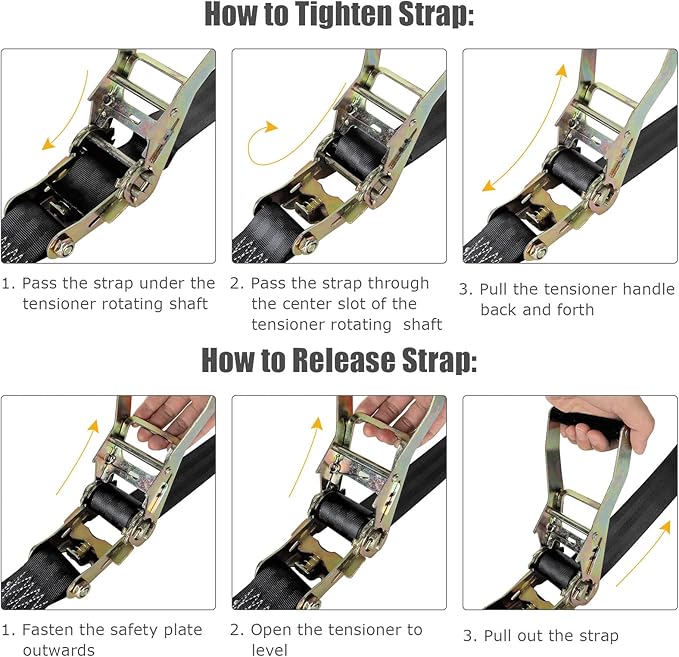 How to Tighten Strap:

1. Pass the strap under the tensioner rotating shaft

2. Pass the strap through the center slot of the tensioner rotating shaft

3. Pull the tensioner handle back and forth

How to Release Strap:

1. Fasten the safety plate outwards

2. Open the tensioner to level

3. Pull out the strap