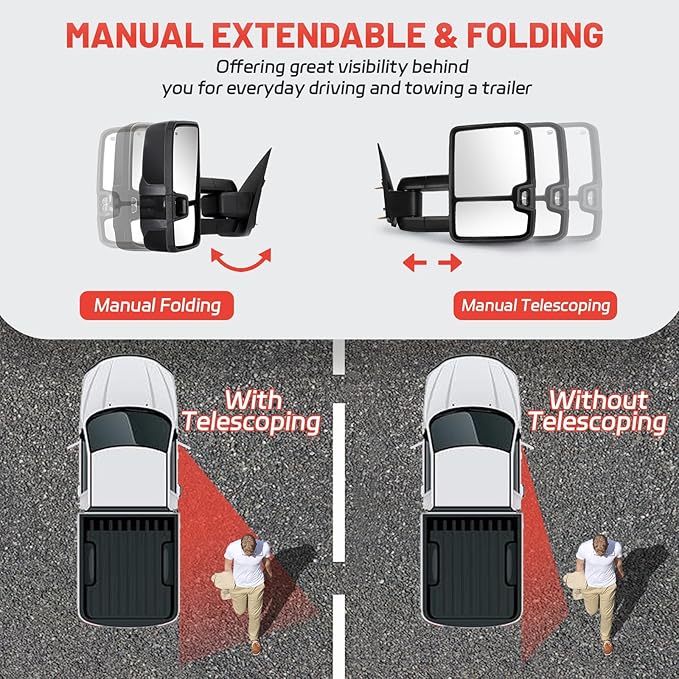 MANUAL EXTENDABLE & FOLDING

Offering great visibility behind you for everyday driving and towing a trailer

Manual Folding

Manual Telescoping

With Telescoping

Without Telescoping