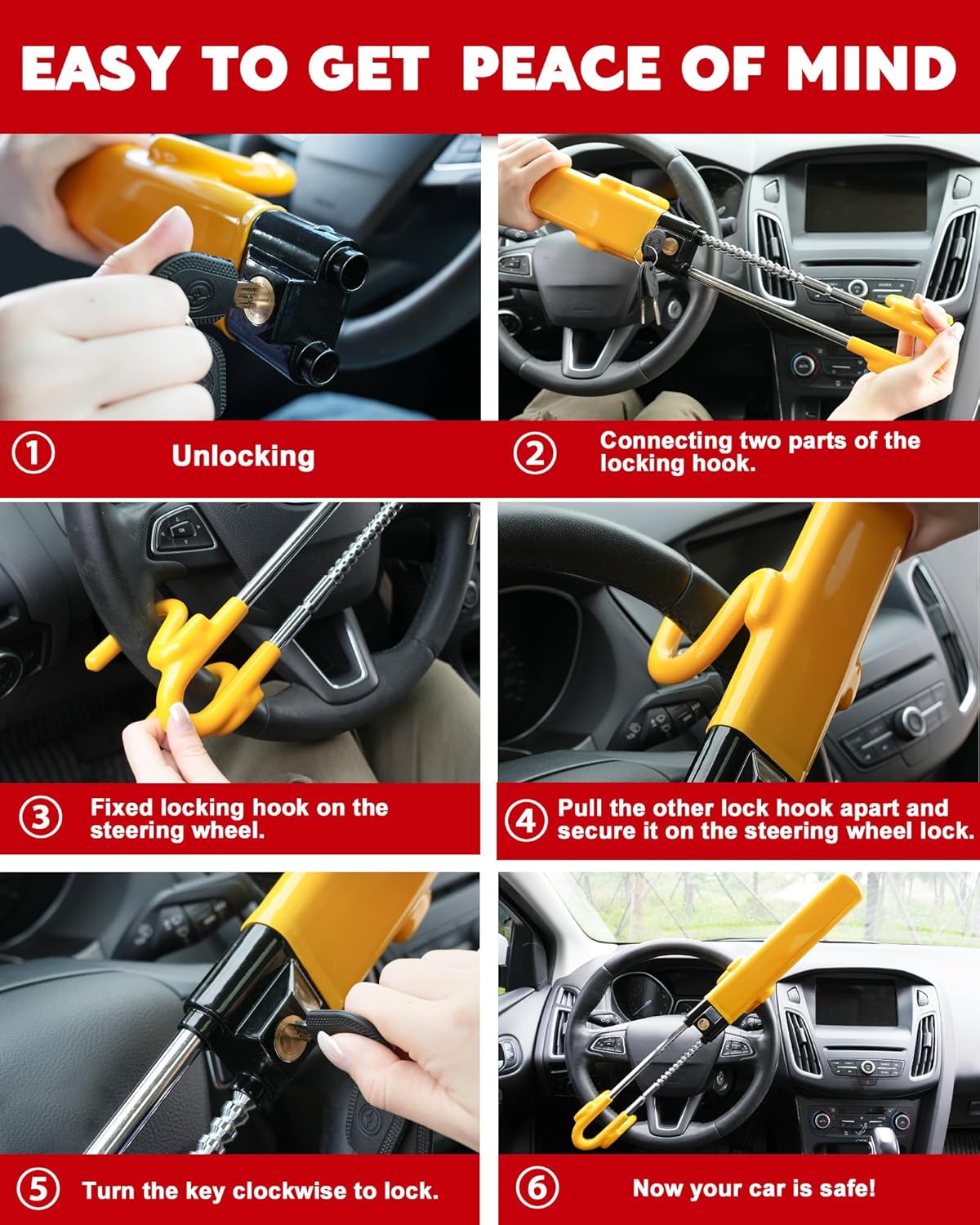 EASY TO GET PEACE OF MIND

① Unlocking

② Connecting two parts of the locking hook.

③ Fixed locking hook on the steering wheel.

④ Pull the other lock hook apart and secure it on the steering wheel lock.

⑤ Turn the key clockwise to lock.

⑥ Now your car is safe!