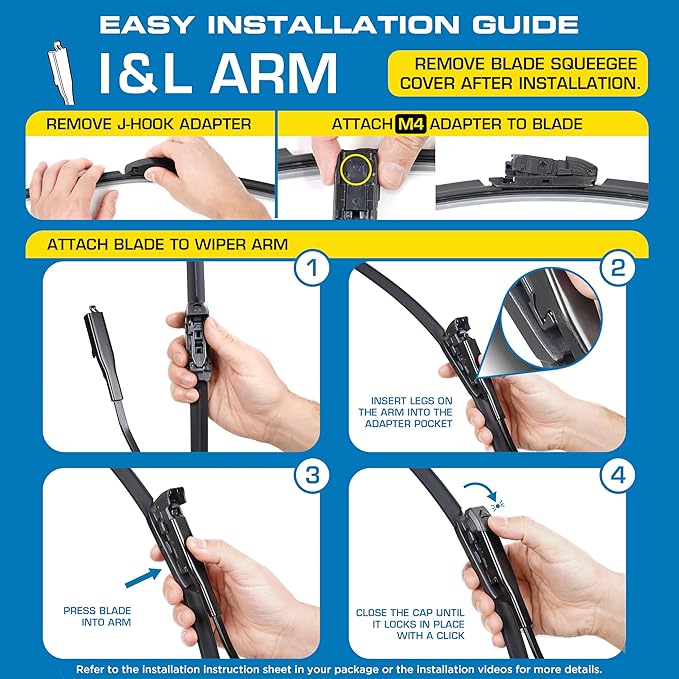 EASY INSTALLATION GUIDE

I&L ARM

REMOVE BLADE SQUEEGEE COVER AFTER INSTALLATION.

REMOVE J-HOOK ADAPTER

ATTACH M4 ADAPTER TO BLADE

ATTACH BLADE TO WIPER ARM

1

2

INSERT LEGS ON THE ARM INTO THE ADAPTER POCKET

3

PRESS BLADE INTO ARM

4

CLOSE THE CAP UNTIL IT LOCKS IN PLACE WITH A CLICK

Refer to the installation instruction sheet in your package or the installation videos for more details.