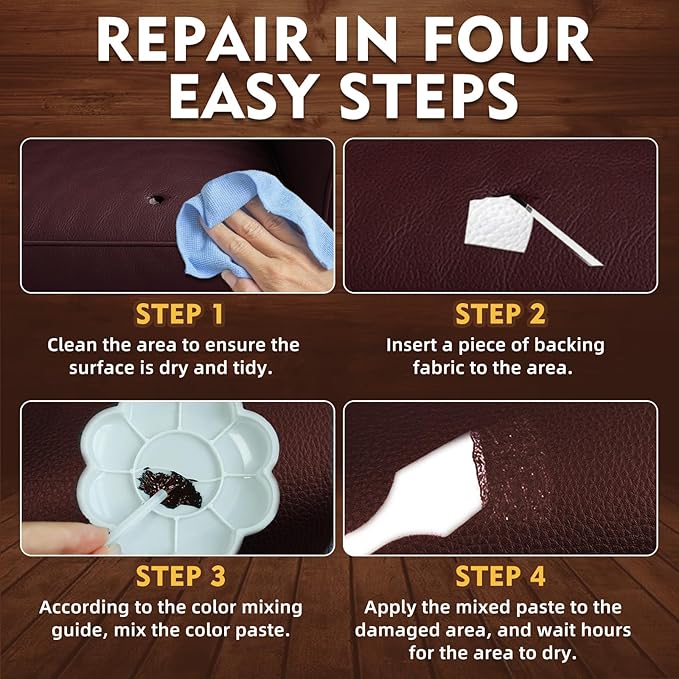 REPAIR IN FOUR EASY STEPS

STEP 1
Clean the area to ensure the surface is dry and tidy.

STEP 2
Insert a piece of backing fabric to the area.

STEP 3
According to the color mixing guide, mix the color paste.

STEP 4
Apply the mixed paste to the damaged area, and wait hours for the area to dry.