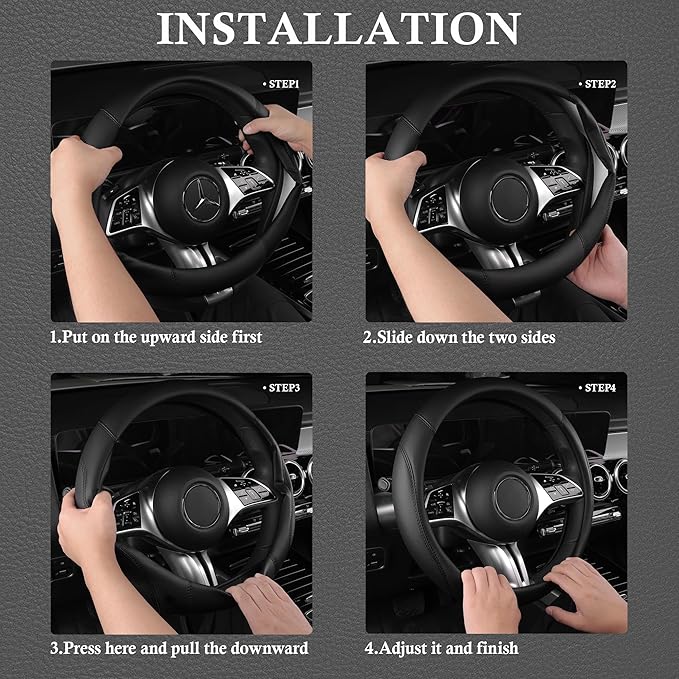 INSTALLATION

• STEP1

1.Put on the upward side first

• STEP2

2.Slide down the two sides

• STEP3

3.Press here and pull the downward

• STEP4

4.Adjust it and finish