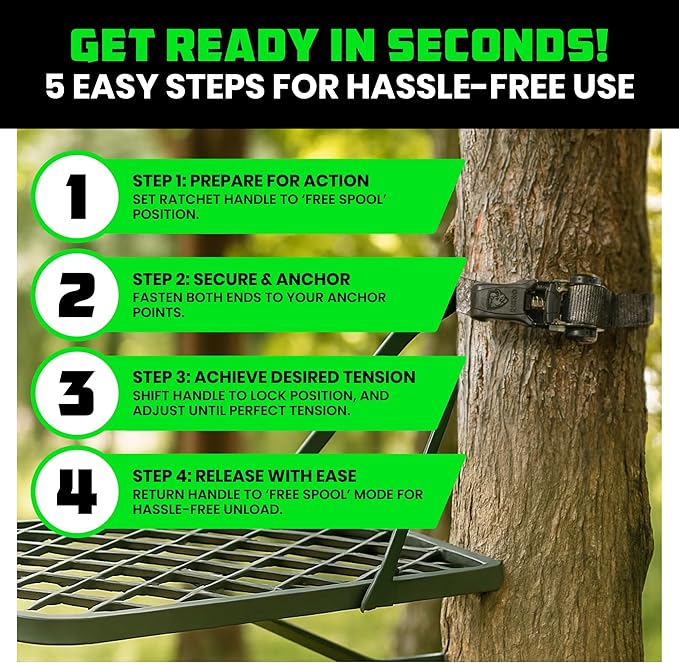 GET READY IN SECONDS!
5 EASY STEPS FOR HASSLE-FREE USE

1
STEP 1: PREPARE FOR ACTION
SET RATCHET HANDLE TO 'FREE SPOOL' POSITION.

2
STEP 2: SECURE & ANCHOR
FASTEN BOTH ENDS TO YOUR ANCHOR POINTS.

3
STEP 3: ACHIEVE DESIRED TENSION
SHIFT HANDLE TO LOCK POSITION, AND ADJUST UNTIL PERFECT TENSION.

4
STEP 4: RELEASE WITH EASE
RETURN HANDLE TO 'FREE SPOOL' MODE FOR HASSLE-FREE UNLOAD.