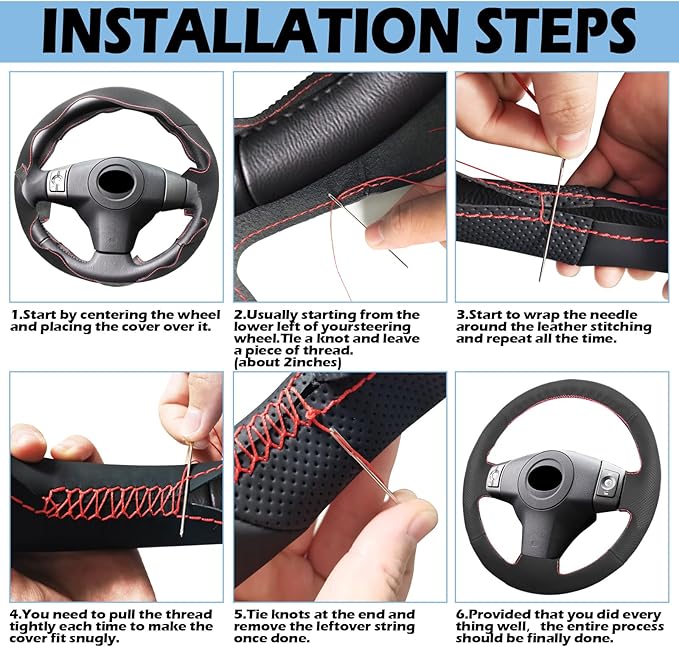 INSTALLATION STEPS

1.Start by centering the wheel and placing the cover over it.

2.Usually starting from the lower left of yoursteering wheel.Tle a knot and leave a piece of thread. (about 2inches)

3.Start to wrap the needle around the leather stitching and repeat all the time.

4.You need to pull the thread tightly each time to make the cover fit snugly.

5.Tie knots at the end and remove the leftover string once done.

6.Provided that you did every thing well, the entire process should be finally done.