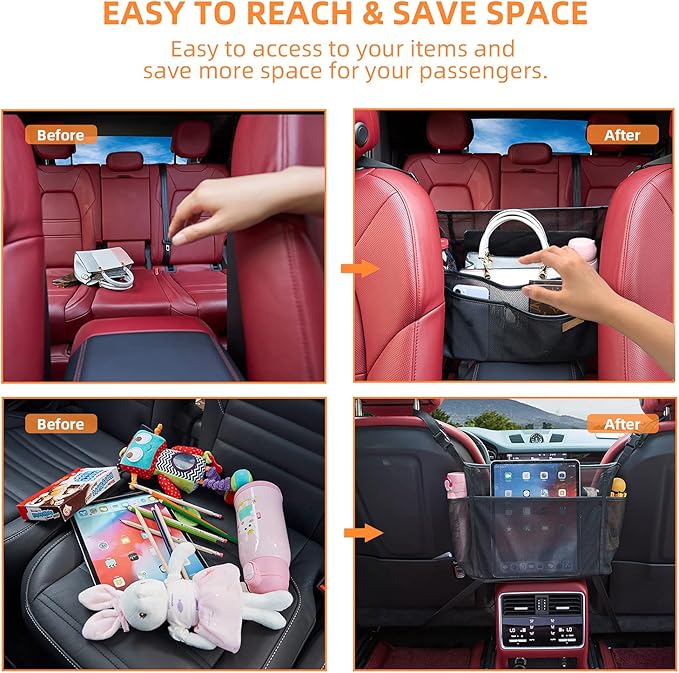 EASY TO REACH & SAVE SPACE

Easy to access to your items and save more space for your passengers.

Before

After

Before

After