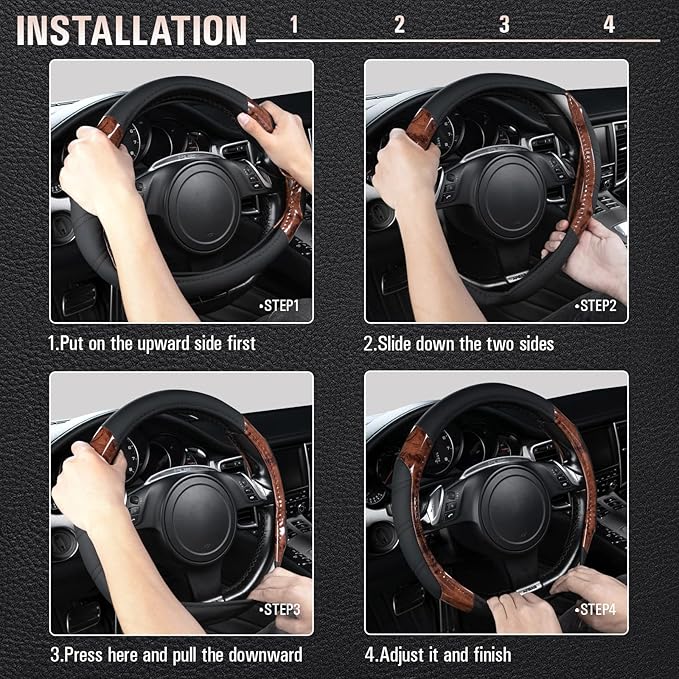 INSTALLATION 1 2 3 4

•STEP1

1.Put on the upward side first

•STEP2

2.Slide down the two sides

•STEP3

3.Press here and pull the downward

•STEP4

4.Adjust it and finish